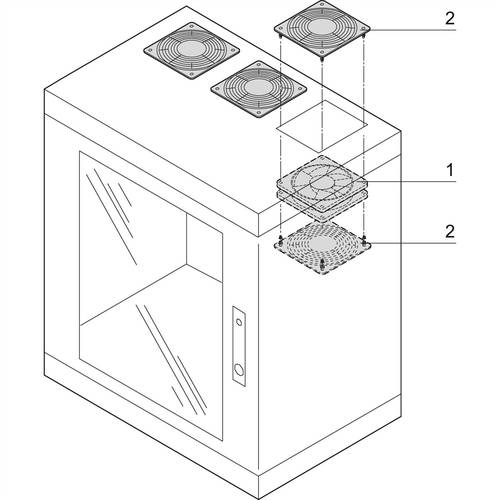 2

1

2