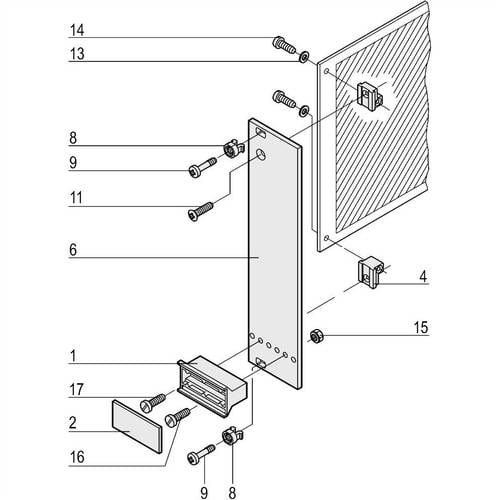 14
13
8
9
11
6
4
15
1
17
2
16
9
8