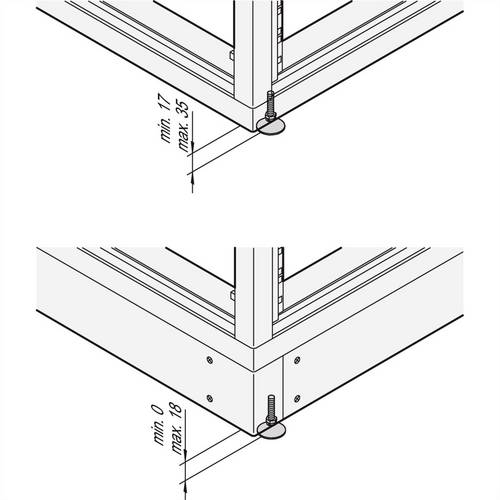 min. 17
max. 35

min. 0
max. 18