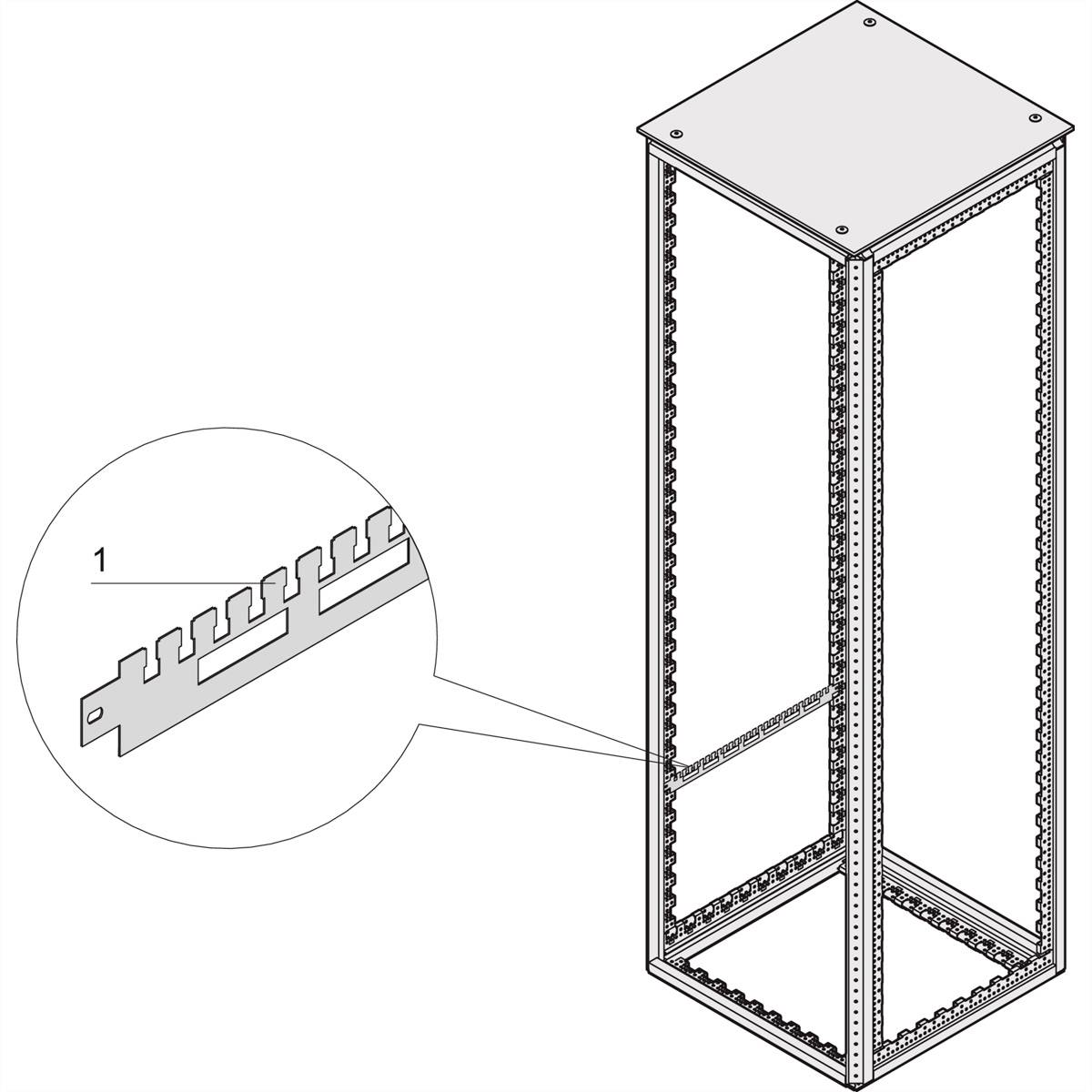 1