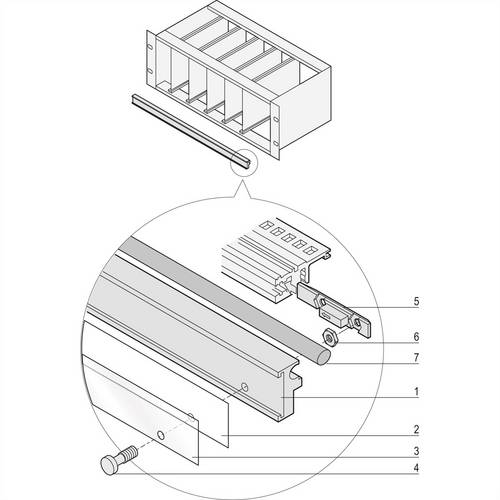 5
6
7
1
2
3
4