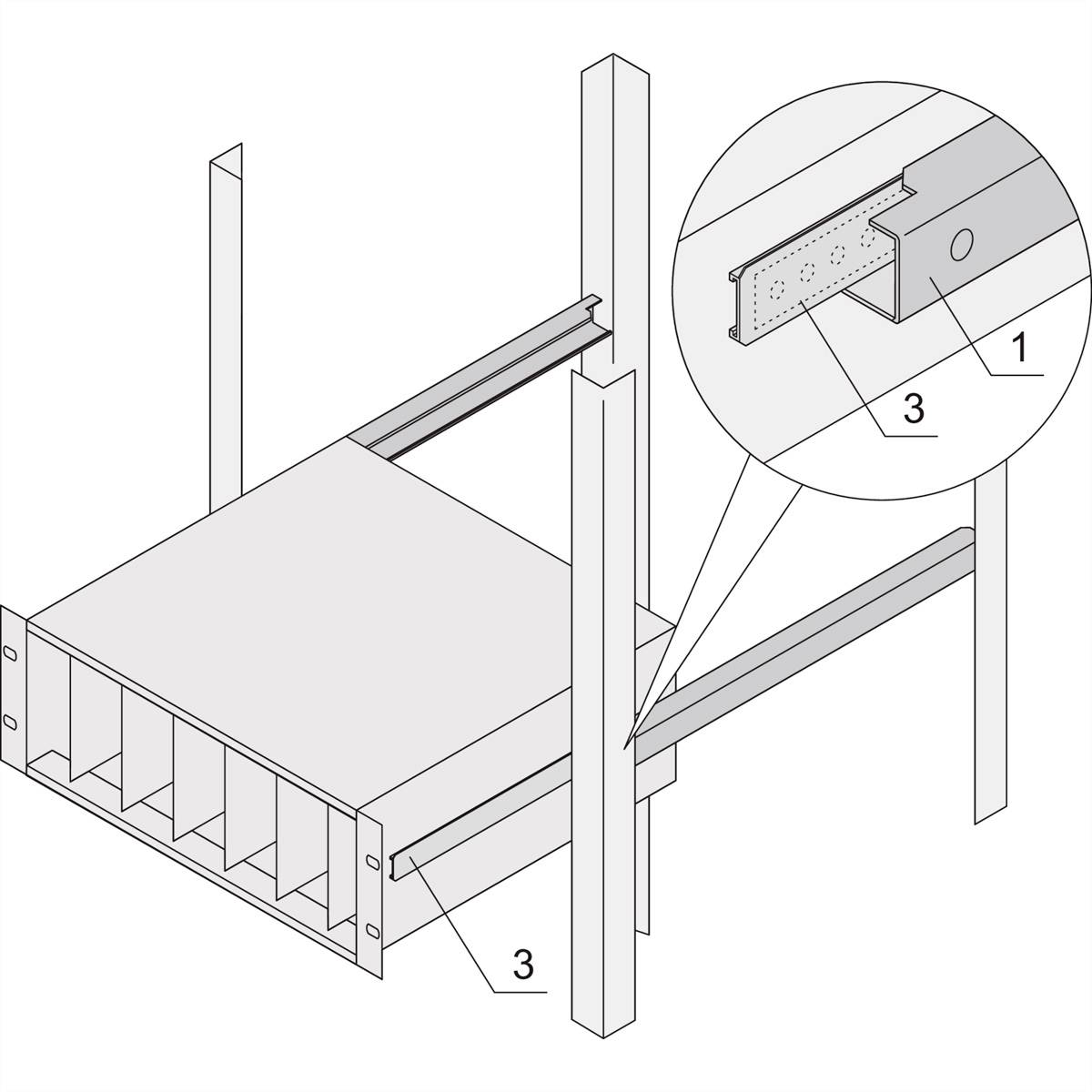 1
3
3