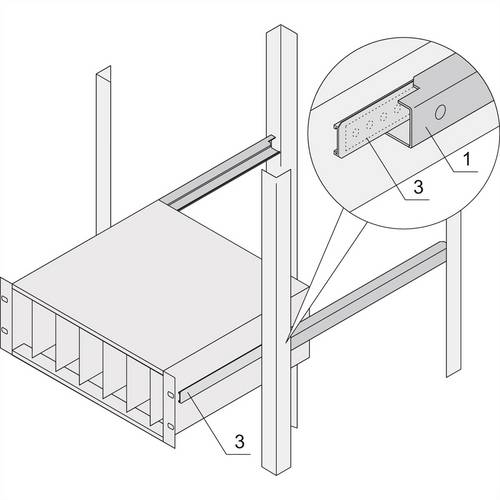 1
3
3