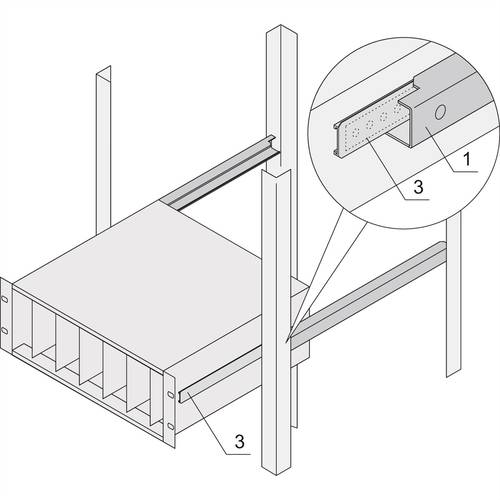 1
3
3