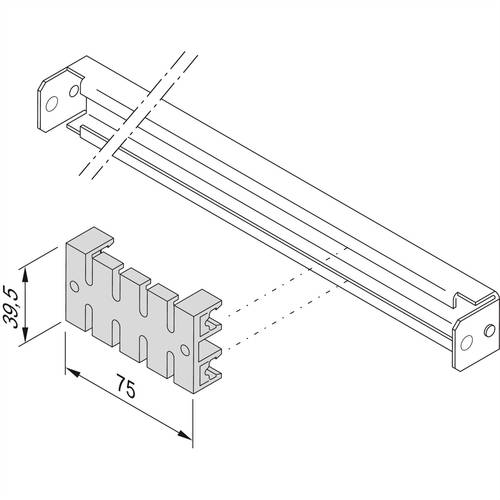 39,5

75