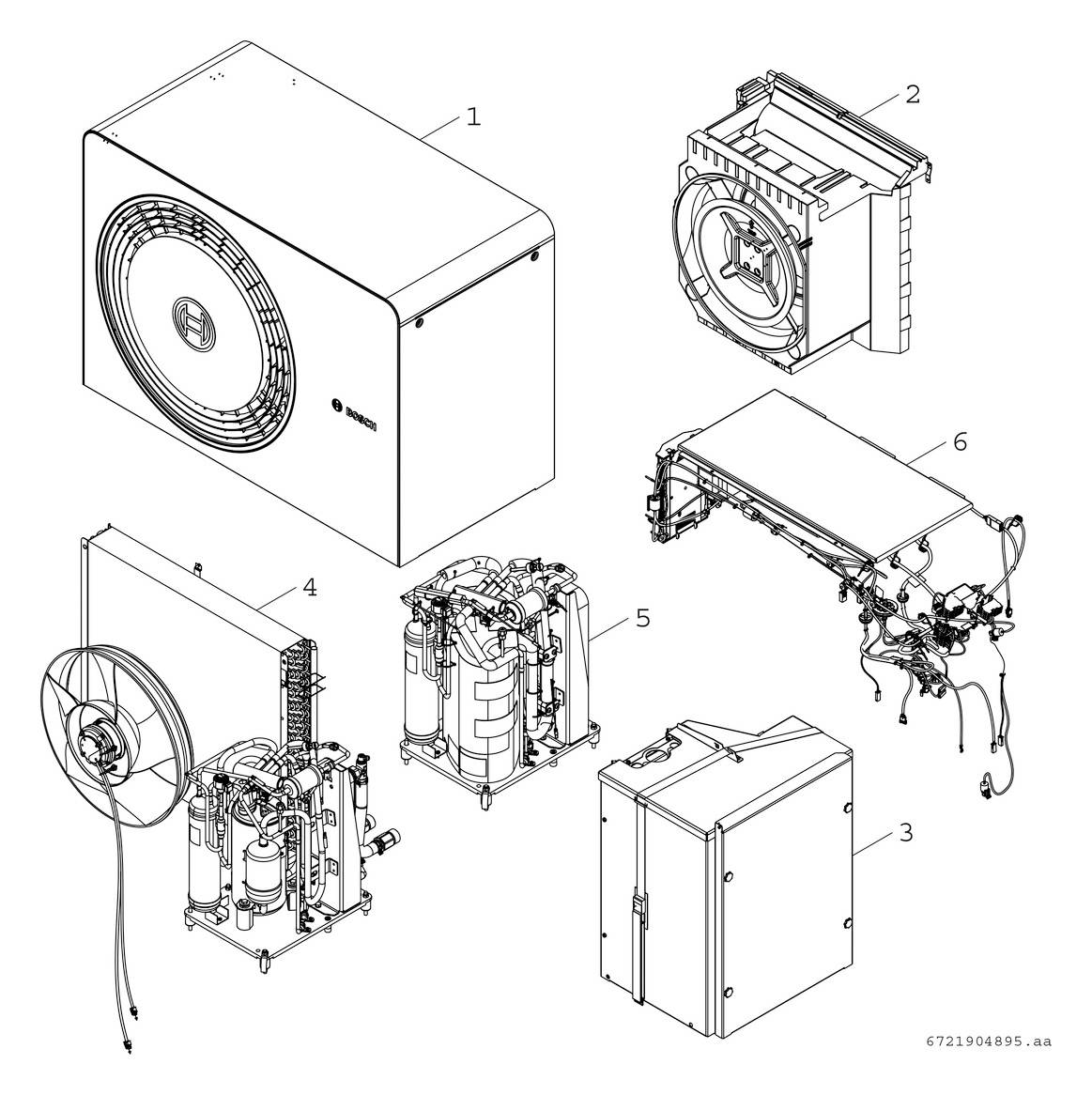 1
2
BOSCH
6
4
5
3
6721904895.aa