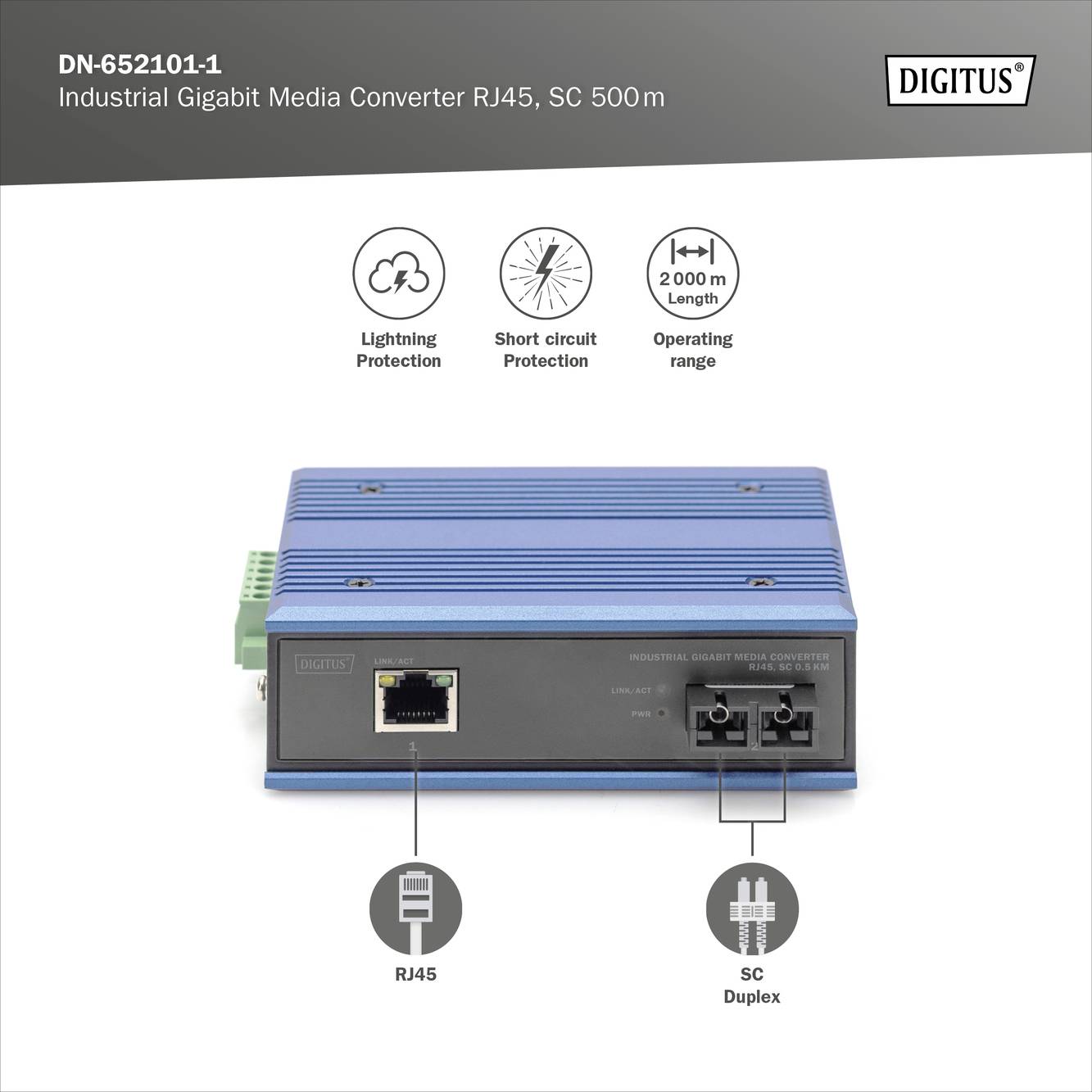 DN-652101-1
Industrial Gigabit Media Converter RJ45, SC 500 m

DIGITUS®

Lightning Protection

Short circuit Protection

2 000 m Length

Operating range

DIGITUS®

LINK/ACT

1

INDUSTRIAL GIGABIT MEDIA CONVERTER
RJ45, SC 0.5 KM

LINK/ACT

PWR

2

RJ45

SC Duplex