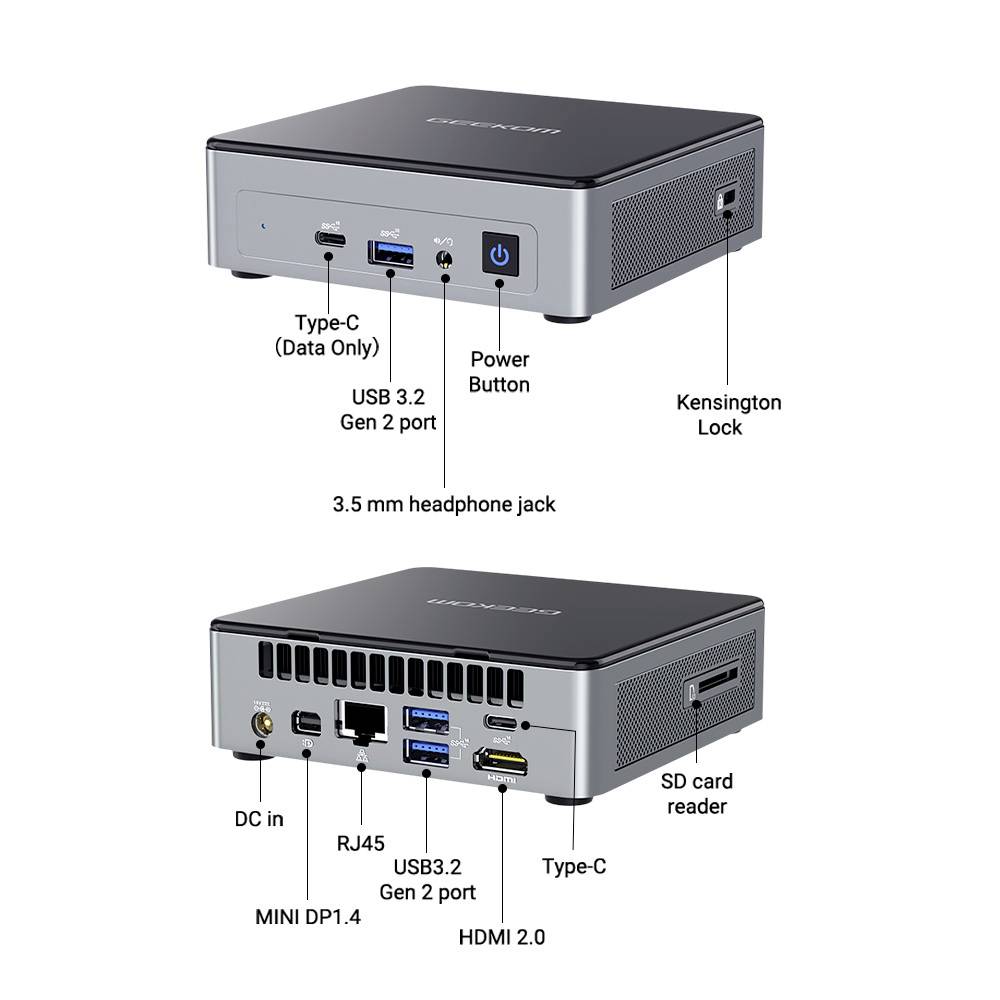 GEEKOM

Type-C
(Data Only)

USB 3.2
Gen 2 port

3.5 mm headphone jack

Power
Button

Kensington
Lock

GEEKOM

HDMI

DC in

MINI DP1.4

RJ45

USB3.2
Gen 2 port

HDMI 2.0

Type-C

SD card
reader