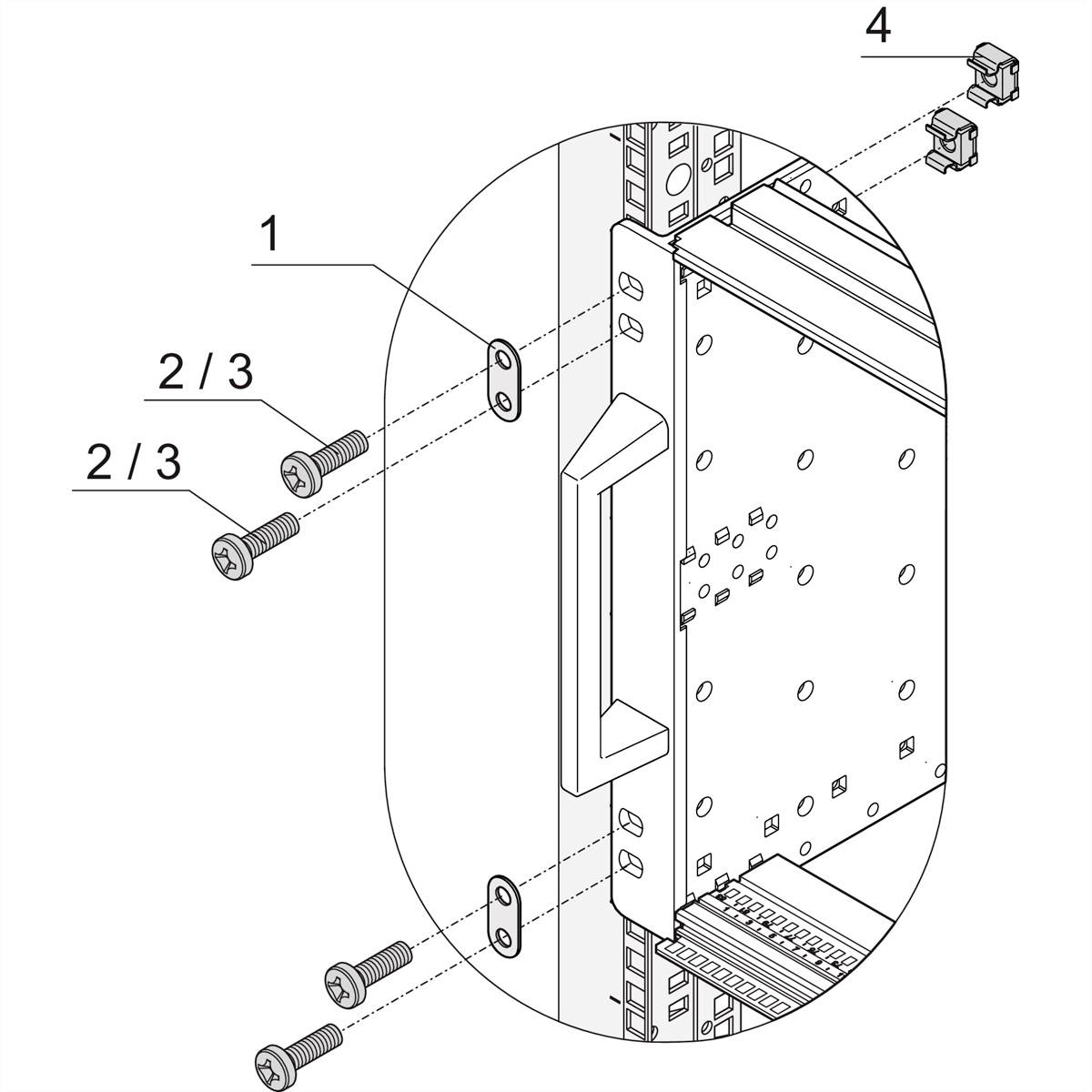 4

1

2 / 3

2 / 3