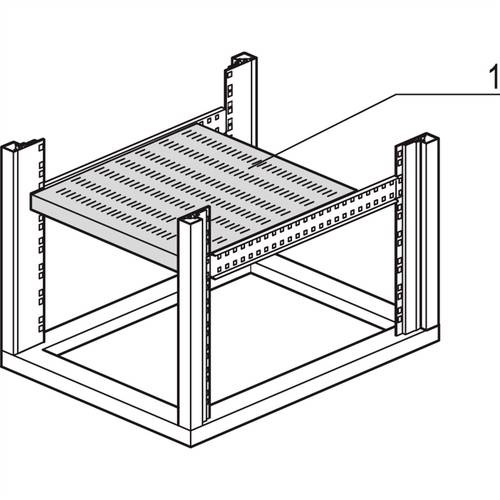 1