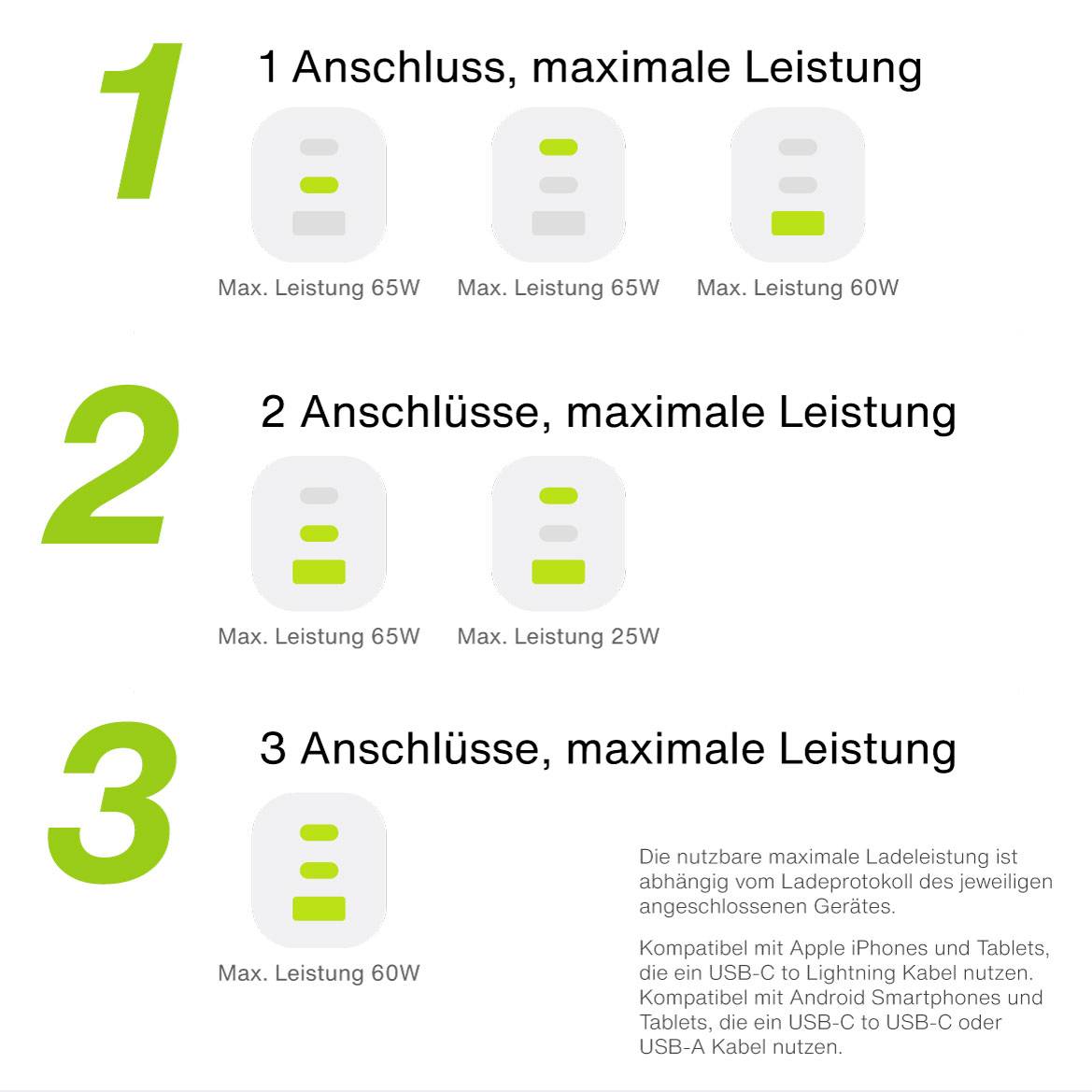 1

1 Anschluss, maximale Leistung

Max. Leistung 65W

Max. Leistung 65W

Max. Leistung 60W

2

2 Anschlüsse, maximale Leistung

Max. Leistung 65W

Max. Leistung 25W

3

3 Anschlüsse, maximale Leistung

Max. Leistung 60W

Die nutzbare maximale Ladeleistung ist abhängig vom Ladeprotokoll des jeweiligen angeschlossenen Gerätes.

Kompatibel mit Apple iPhones und Tablets, die ein USB-C to Lightning Kabel nutzen. Kompatibel mit Android Smartphones und Tablets, die ein USB-C to USB-C oder USB-A Kabel nutzen.