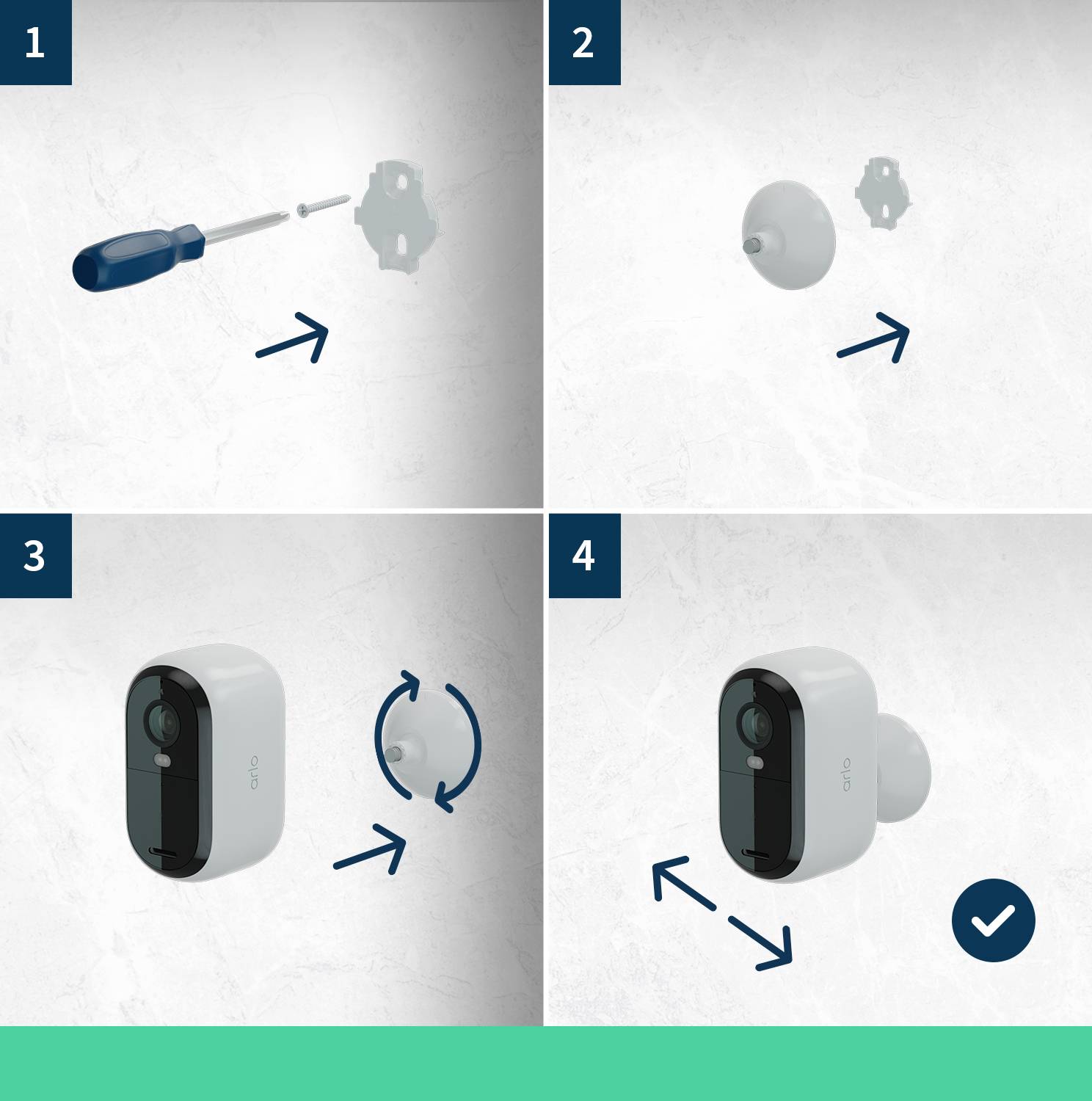 1

2

3

arlo

4

arlo