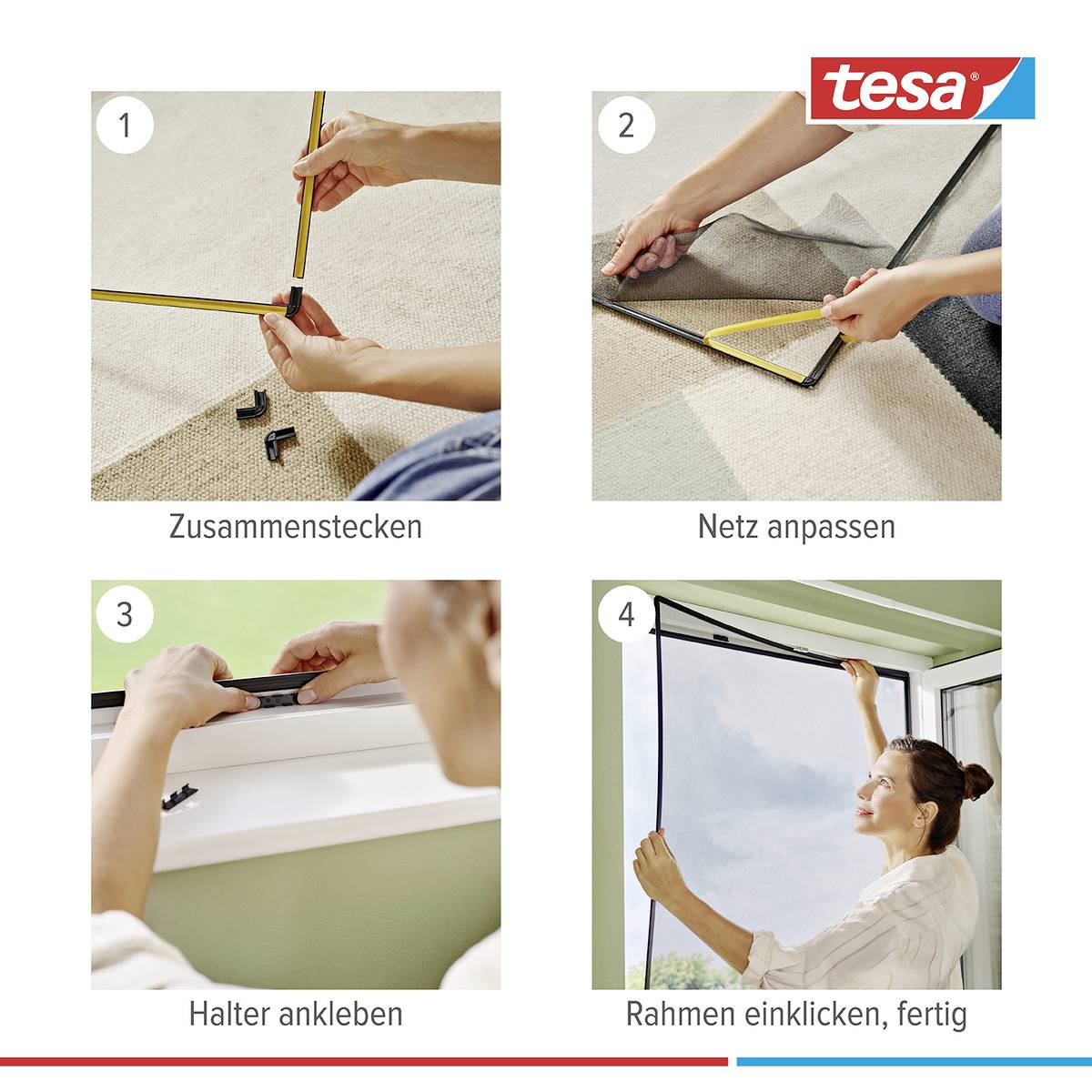 tesa®

1

Zusammenstecken

2

Netz anpassen

3

Halter ankleben

4

Rahmen einklicken, fertig