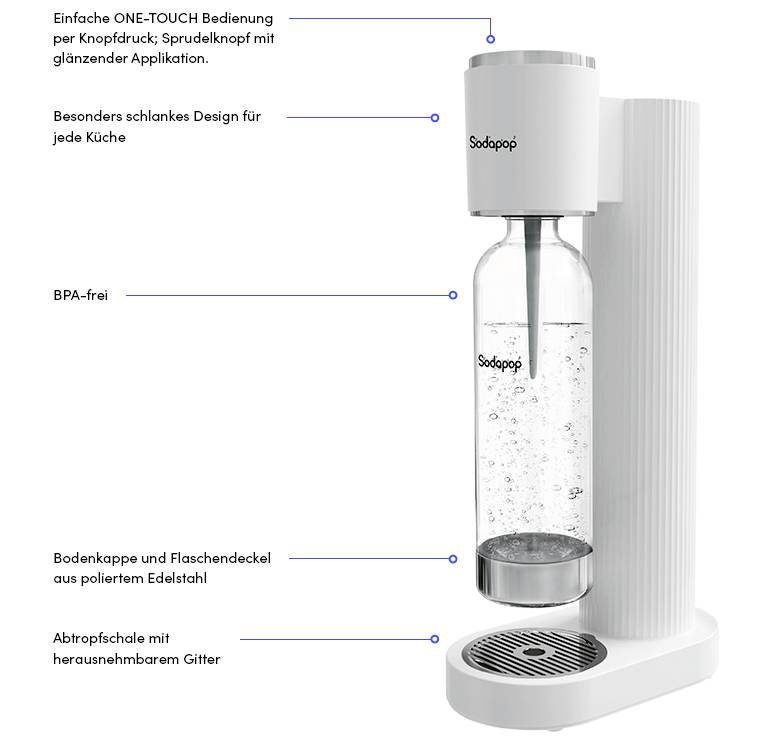 Einfache ONE-TOUCH Bedienung per Knopfdruck; Sprudelknopf mit glänzender Applikation.

Besonders schlankes Design für jede Küche

Sodapop

BPA-frei

Sodapop

Bodenkappe und Flaschendeckel aus poliertem Edelstahl

Abtropfschale mit herausnehmbarem Gitter