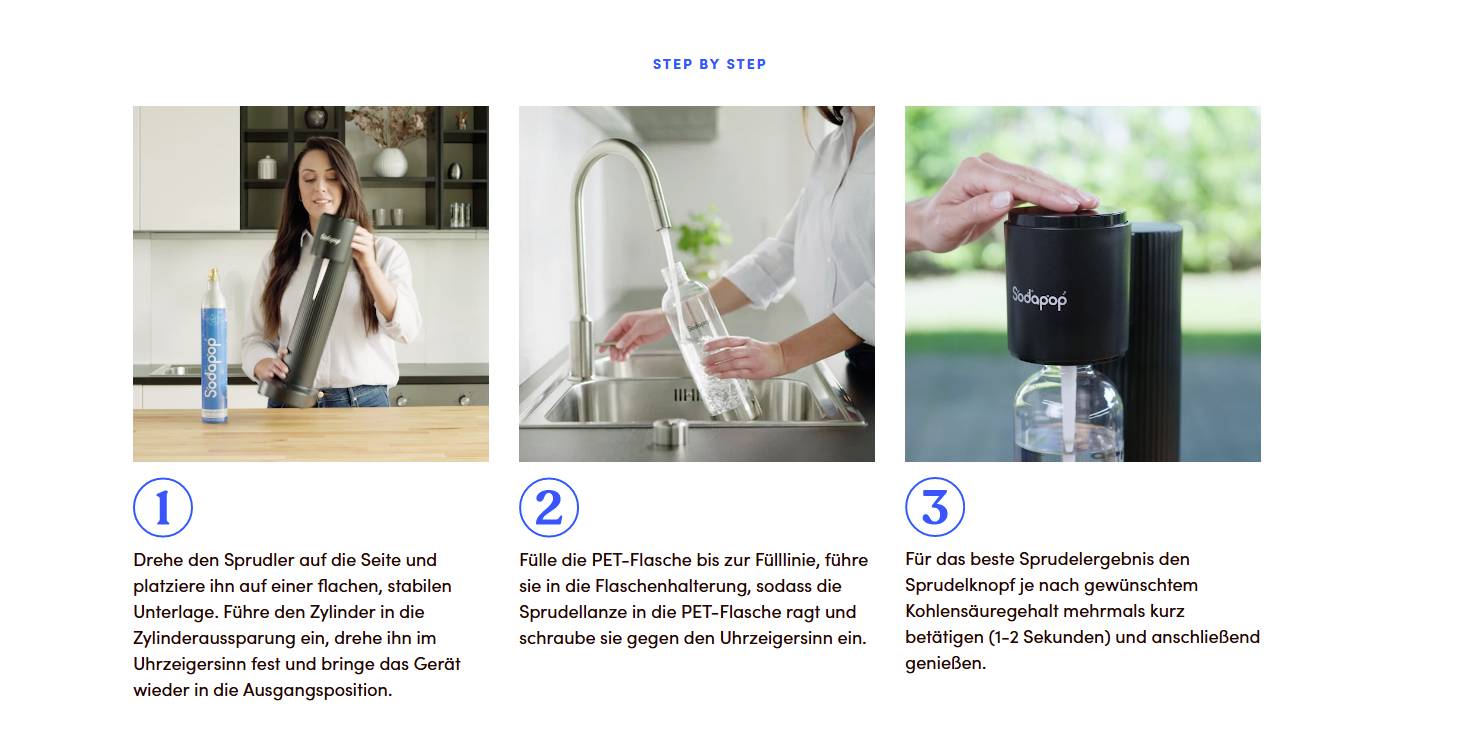 STEP BY STEP

Sodapop

Sodapop

Sodapop

1

Drehe den Sprudler auf die Seite und platziere ihn auf einer flachen, stabilen Unterlage. Führe den Zylinder in die Zylinderaussparung ein, drehe ihn im Uhrzeigersinn fest und bringe das Gerät wieder in die Ausgangsposition.

2

Fülle die PET-Flasche bis zur Fülllinie, führe sie in die Flaschenhalterung, sodass die Sprudellanze in die PET-Flasche ragt und schraube sie gegen den Uhrzeigersinn ein.

3

Für das beste Sprudelergebnis den Sprudelknopf je nach gewünschtem Kohlensäuregehalt mehrmals kurz betätigen (1-2 Sekunden) und anschließend genießen.