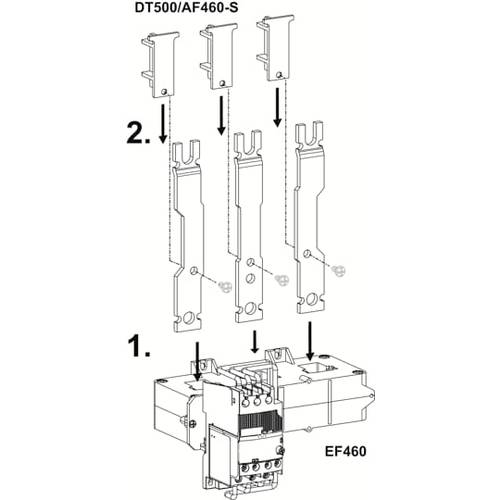 DT500/AF460-S

2.

1.

EF460