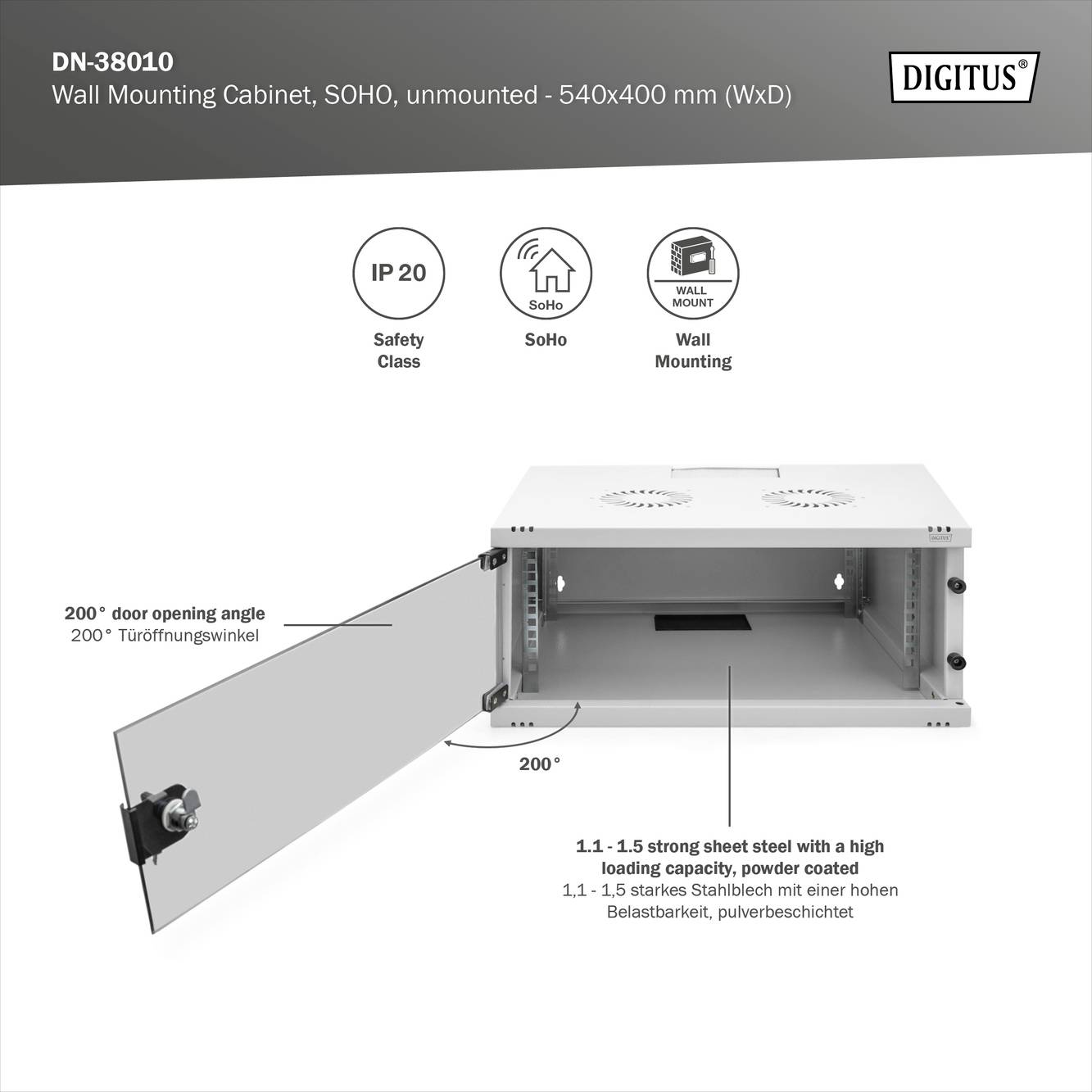 DN-38010
Wall Mounting Cabinet, SOHO, unmounted - 540x400 mm (WxD)

DIGITUS®

IP 20

Safety Class

SoHo

SoHo

WALL MOUNT

Wall Mounting

DIGITUS

200° door opening angle
200° Türöffnungswinkel

200°

1.1 - 1.5 strong sheet steel with a high loading capacity, powder coated
1,1 - 1,5 starkes Stahlblech mit einer hohen Belastbarkeit, pulverbeschichtet