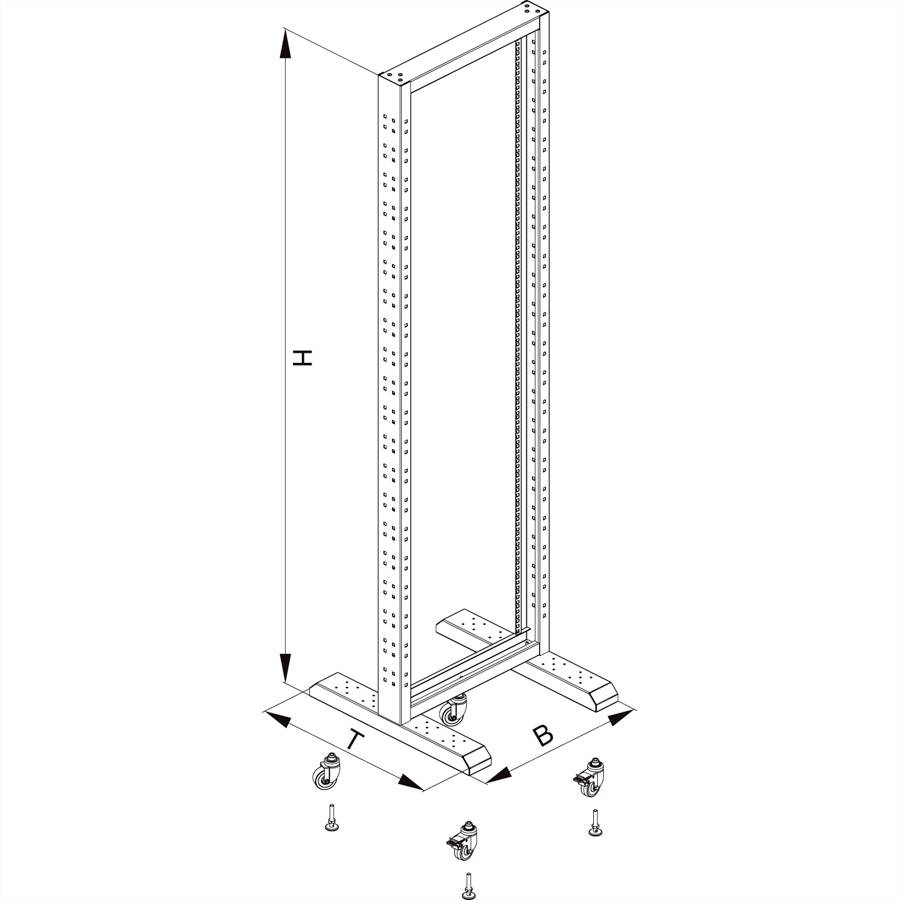 H
T
B