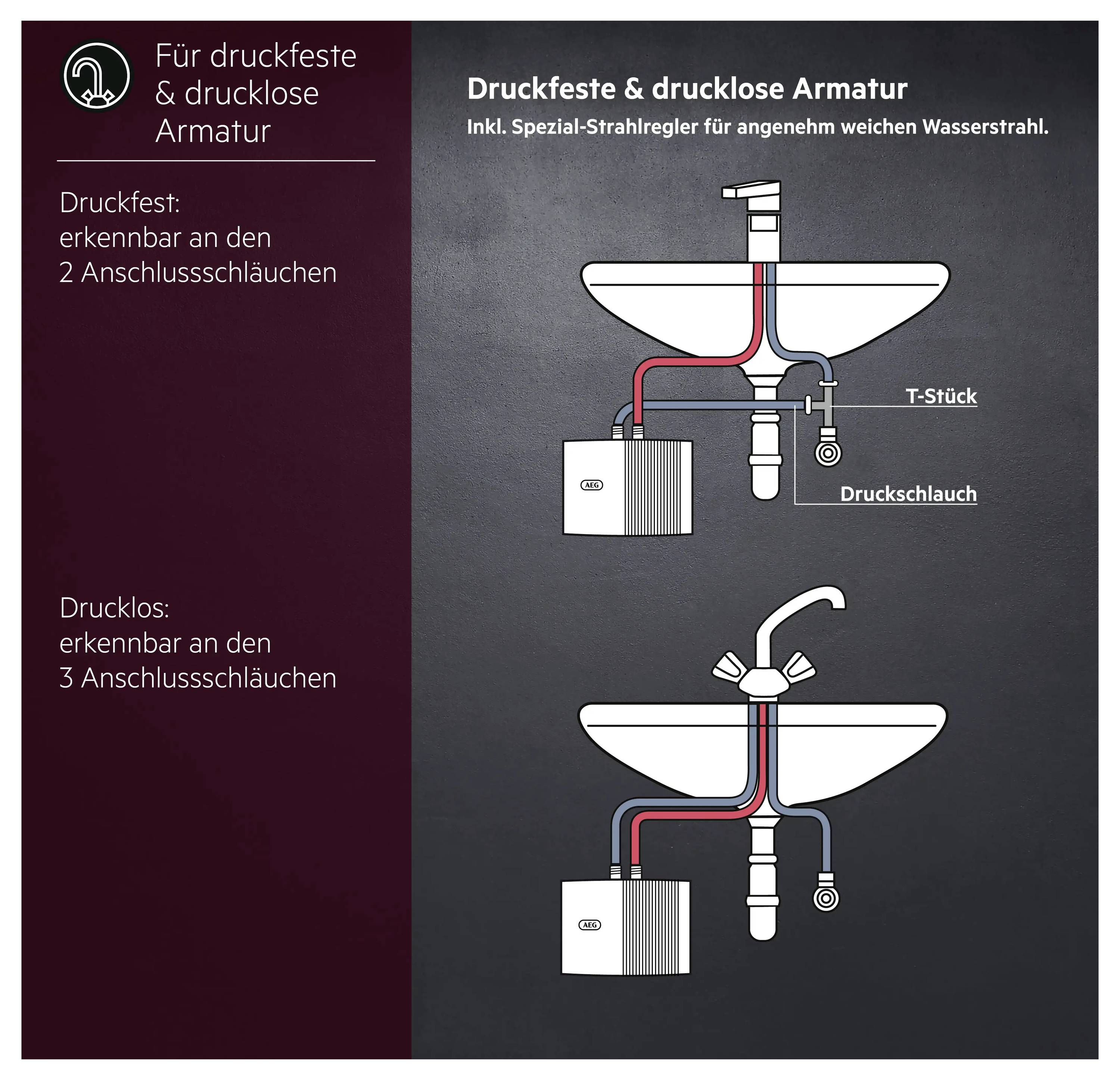 Für druckfeste & drucklose Armatur

Druckfest:
erkennbar an den
2 Anschlussschläuchen

Drucklos:
erkennbar an den
3 Anschlussschläuchen

Druckfeste & drucklose Armatur

Inkl. Spezial-Strahlregler für angenehm weichen Wasserstrahl.

T-Stück

Druckschlauch

AEG

AEG