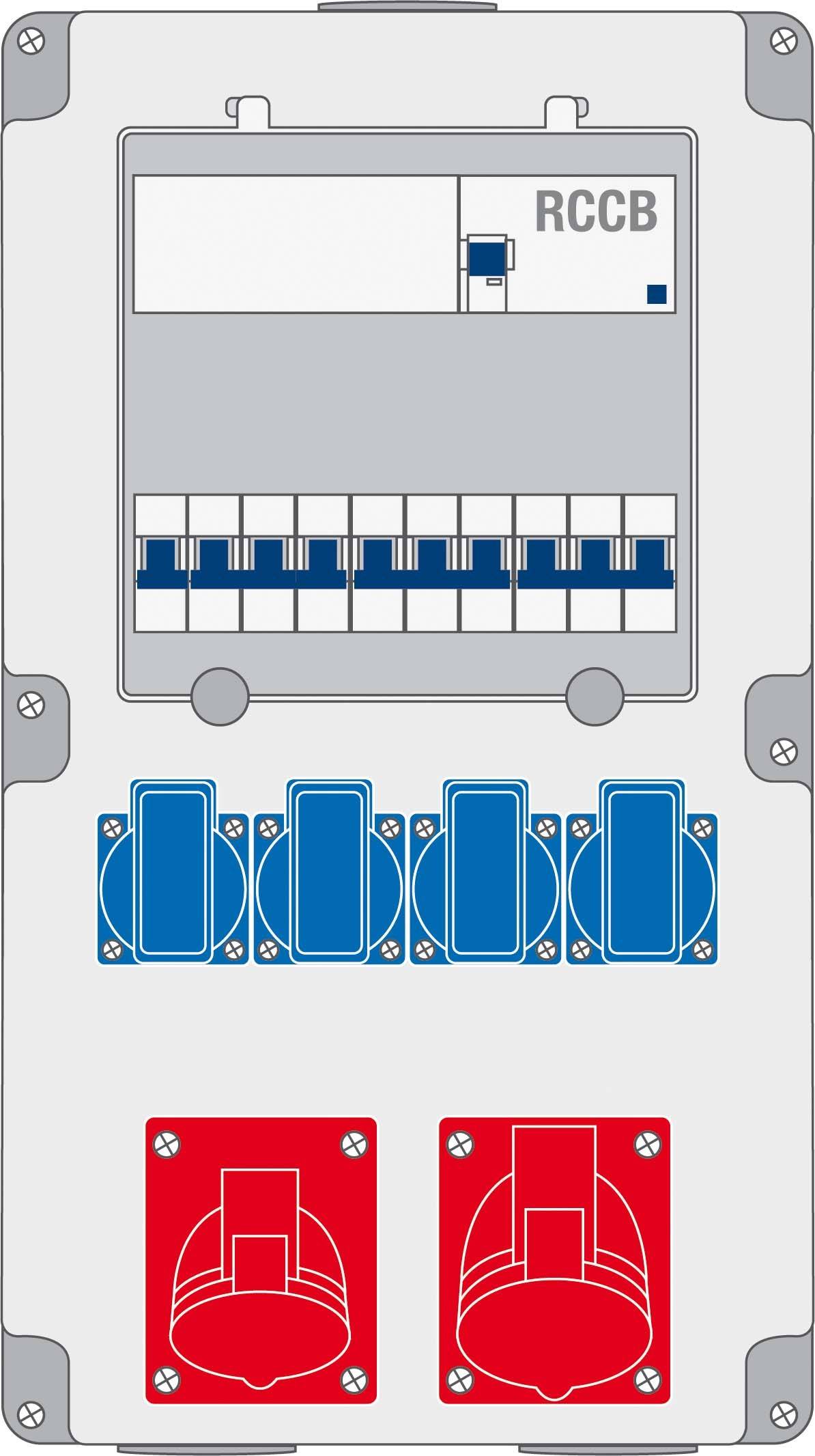 RCCB