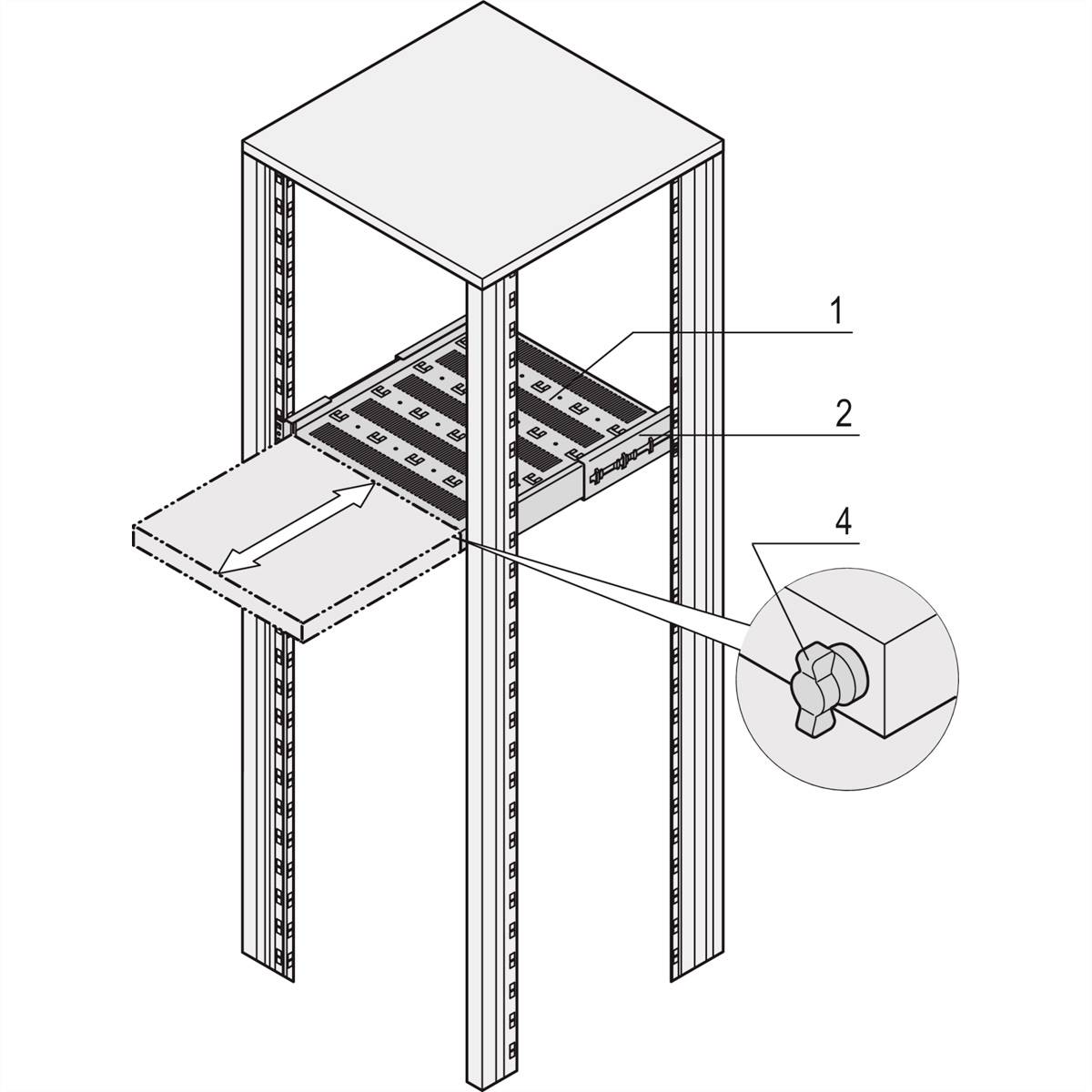 1
2
4