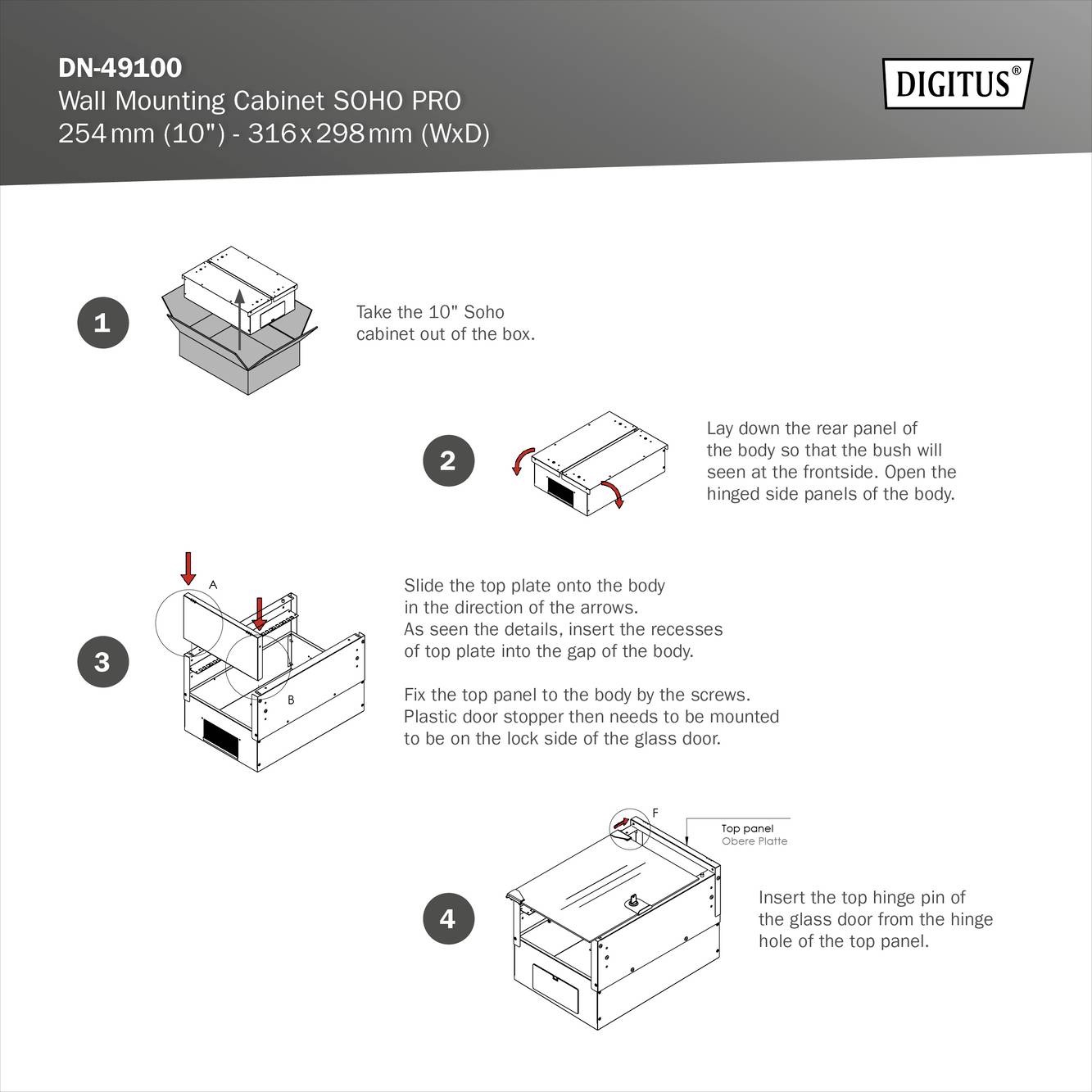 DN-49100
Wall Mounting Cabinet SOHO PRO
254 mm (10") - 316 x 298 mm (WxD)

DIGITUS®

1

Take the 10" Soho cabinet out of the box.

2

Lay down the rear panel of the body so that the bush will seen at the frontside. Open the hinged side panels of the body.

3

A

B

Slide the top plate onto the body in the direction of the arrows.
As seen the details, insert the recesses of top plate into the gap of the body.

Fix the top panel to the body by the screws.
Plastic door stopper then needs to be mounted to be on the lock side of the glass door.

4

F

Top panel
Obere Platte

Insert the top hinge pin of the glass door from the hinge hole of the top panel.