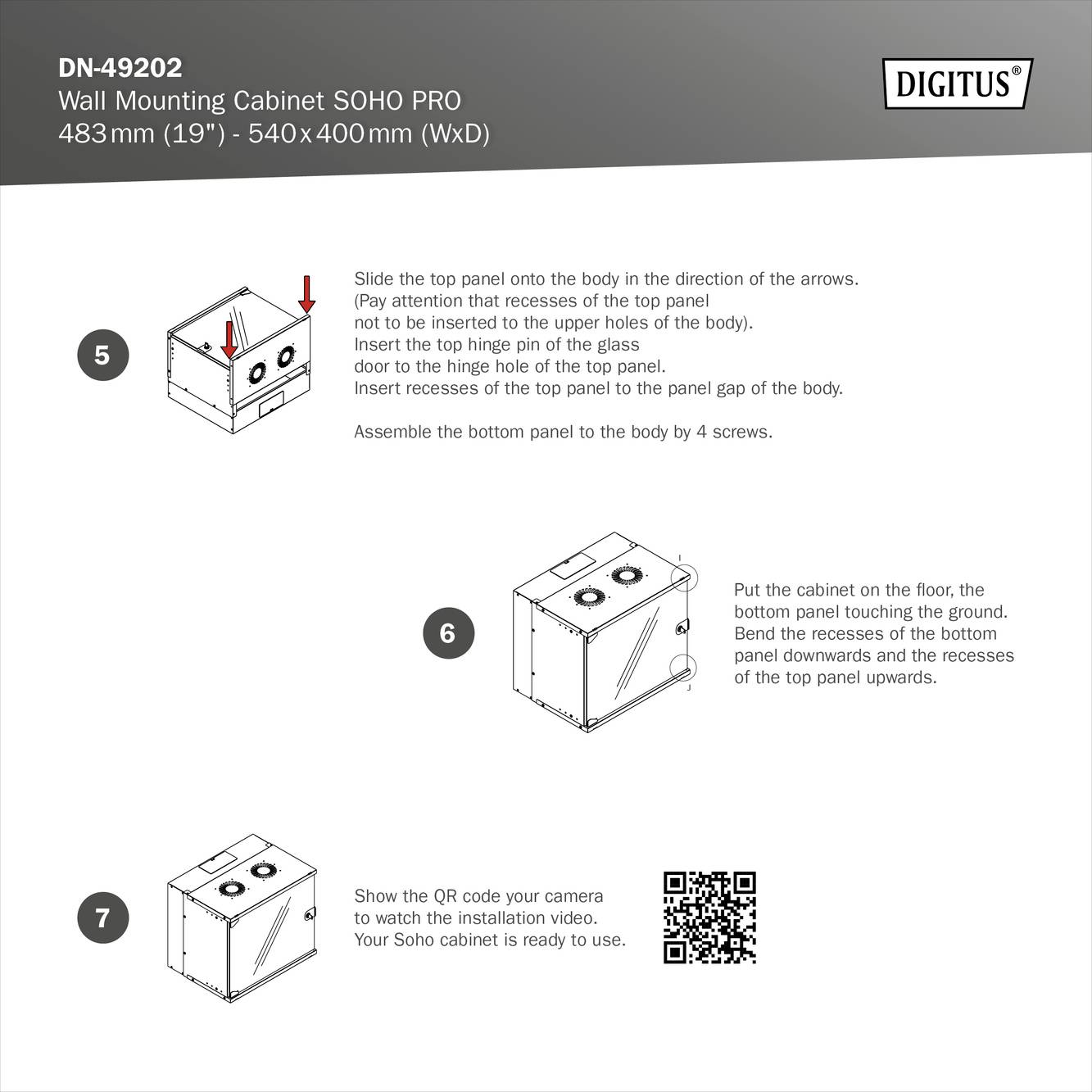 DN-49202
Wall Mounting Cabinet SOHO PRO
483 mm (19") - 540 x 400 mm (WxD)

DIGITUS®

5

Slide the top panel onto the body in the direction of the arrows. (Pay attention that recesses of the top panel not to be inserted to the upper holes of the body). Insert the top hinge pin of the glass door to the hinge hole of the top panel. Insert recesses of the top panel to the panel gap of the body.

Assemble the bottom panel to the body by 4 screws.

6

Put the cabinet on the floor, the bottom panel touching the ground. Bend the recesses of the bottom panel downwards and the recesses of the top panel upwards.

7

Show the QR code your camera to watch the installation video. Your Soho cabinet is ready to use.