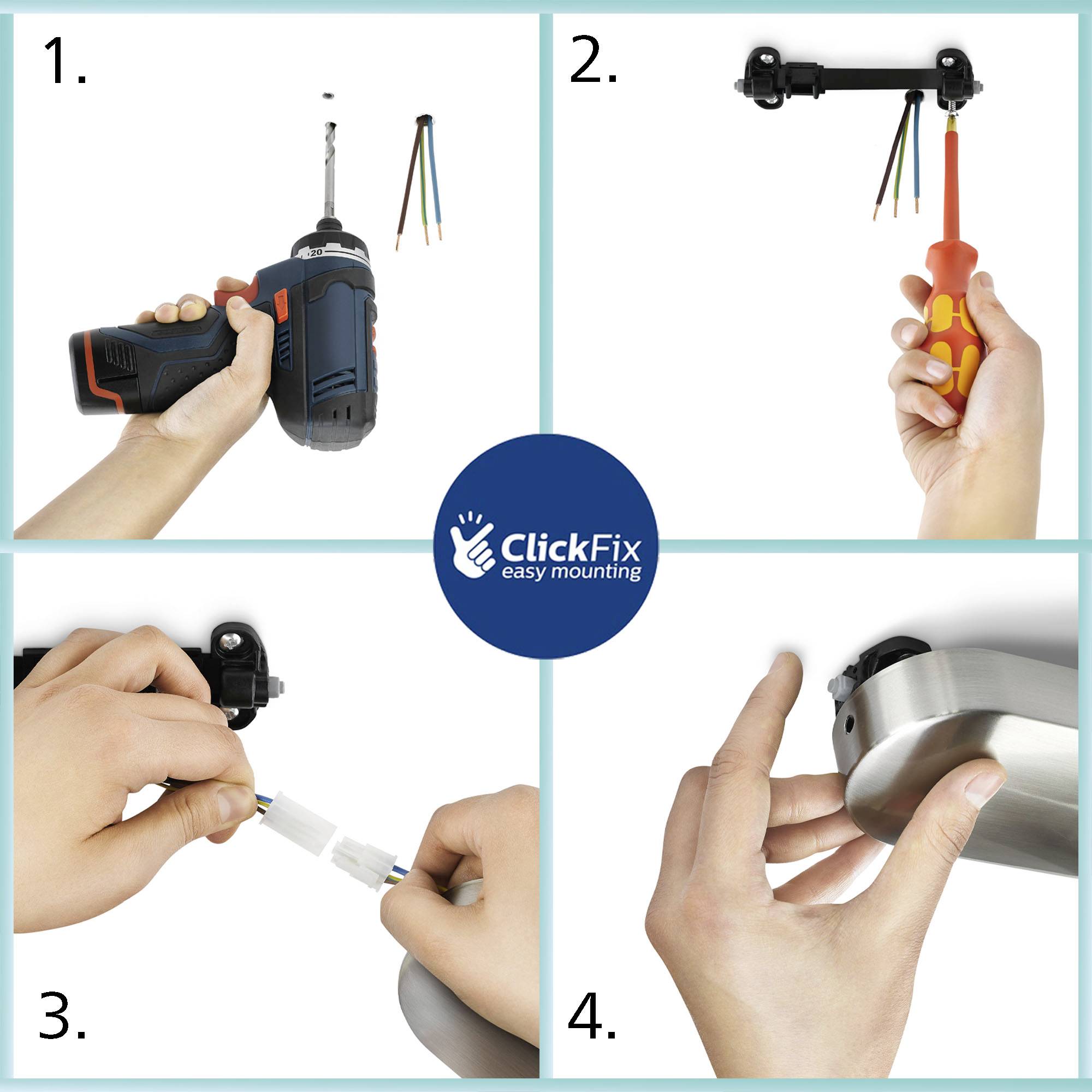 1.

20

2.

ClickFix
easy mounting

3.

4.