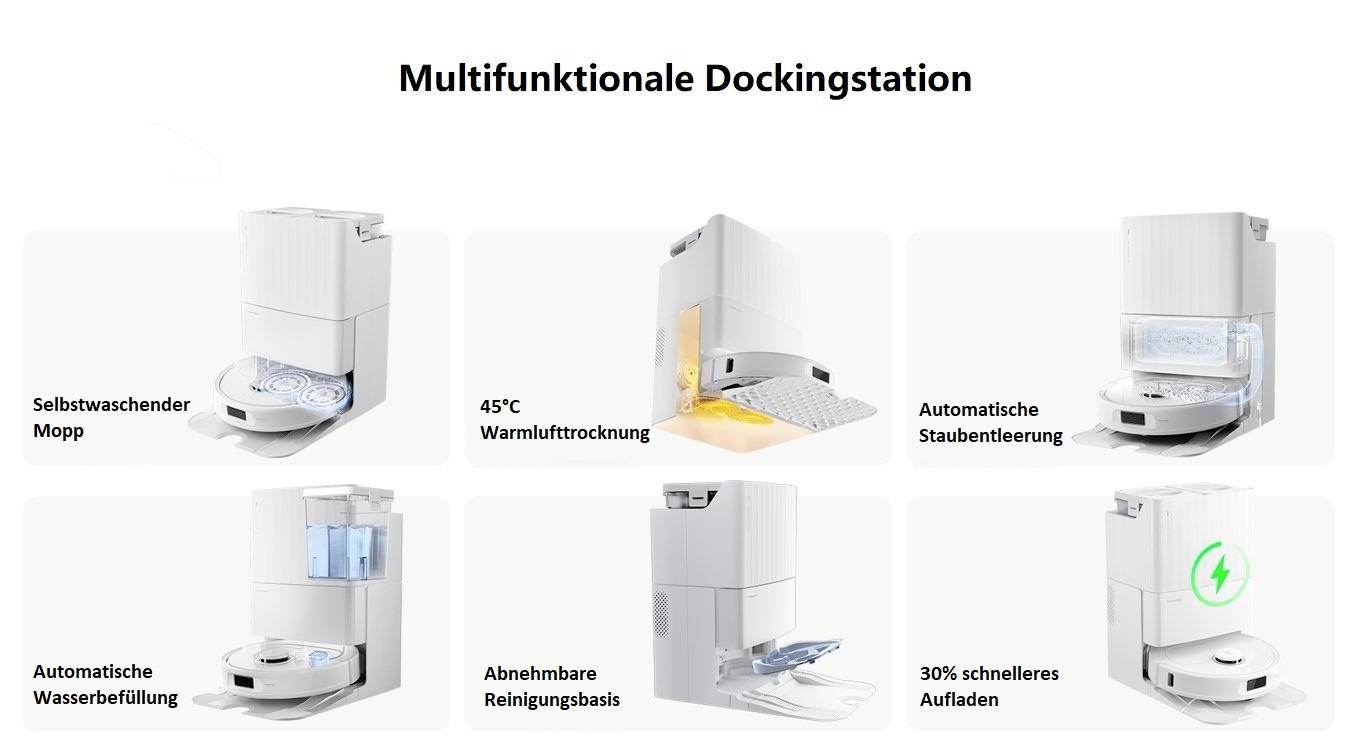 Multifunktionale Dockingstation

Selbstwaschender Mopp

45°C Warmlufttrocknung

Automatische Staubentleerung

Automatische Wasserbefüllung

Abnehmbare Reinigungsbasis

30% schnelleres Aufladen