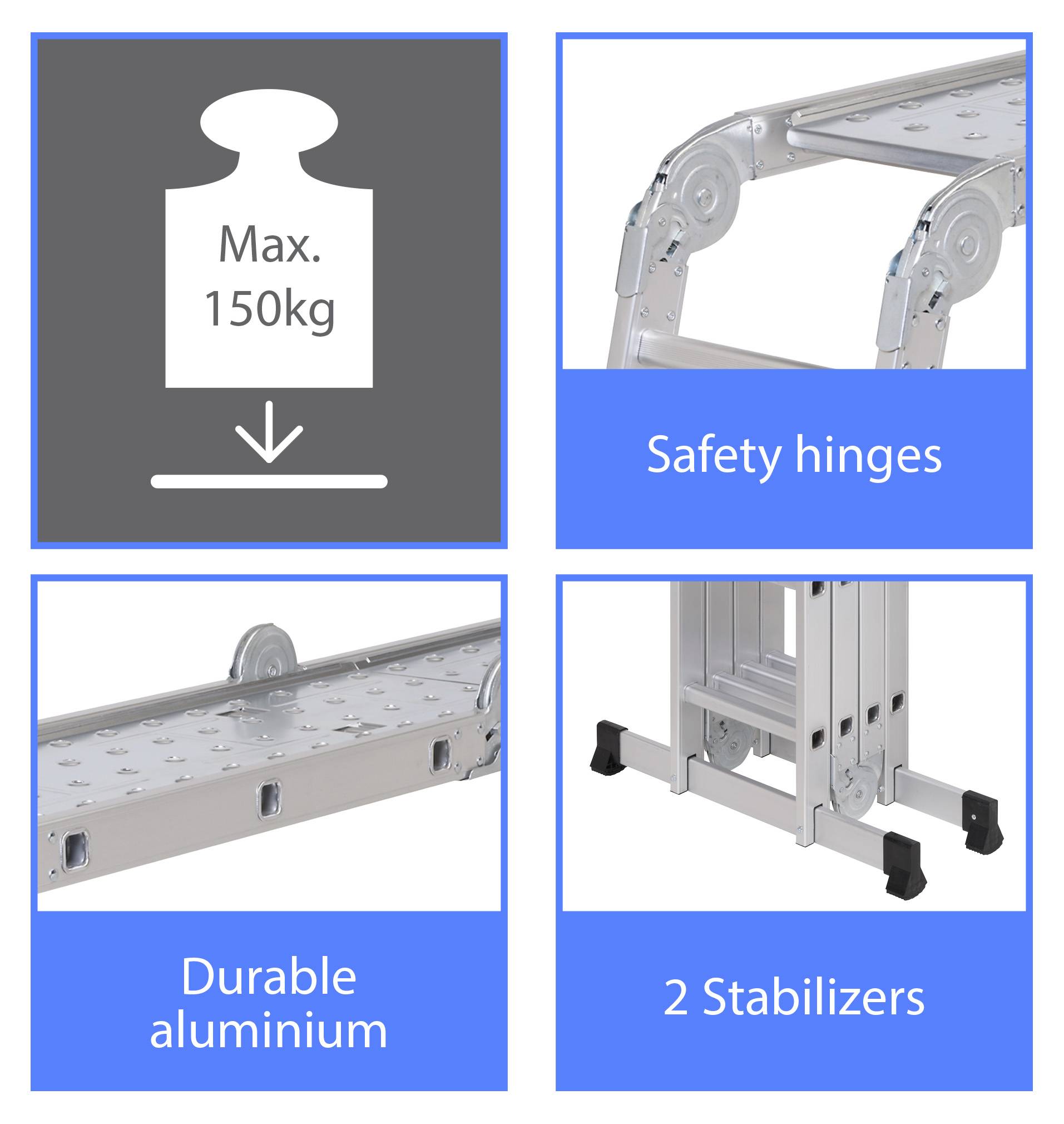 Max.
150kg

Safety hinges

Durable aluminium

2 Stabilizers