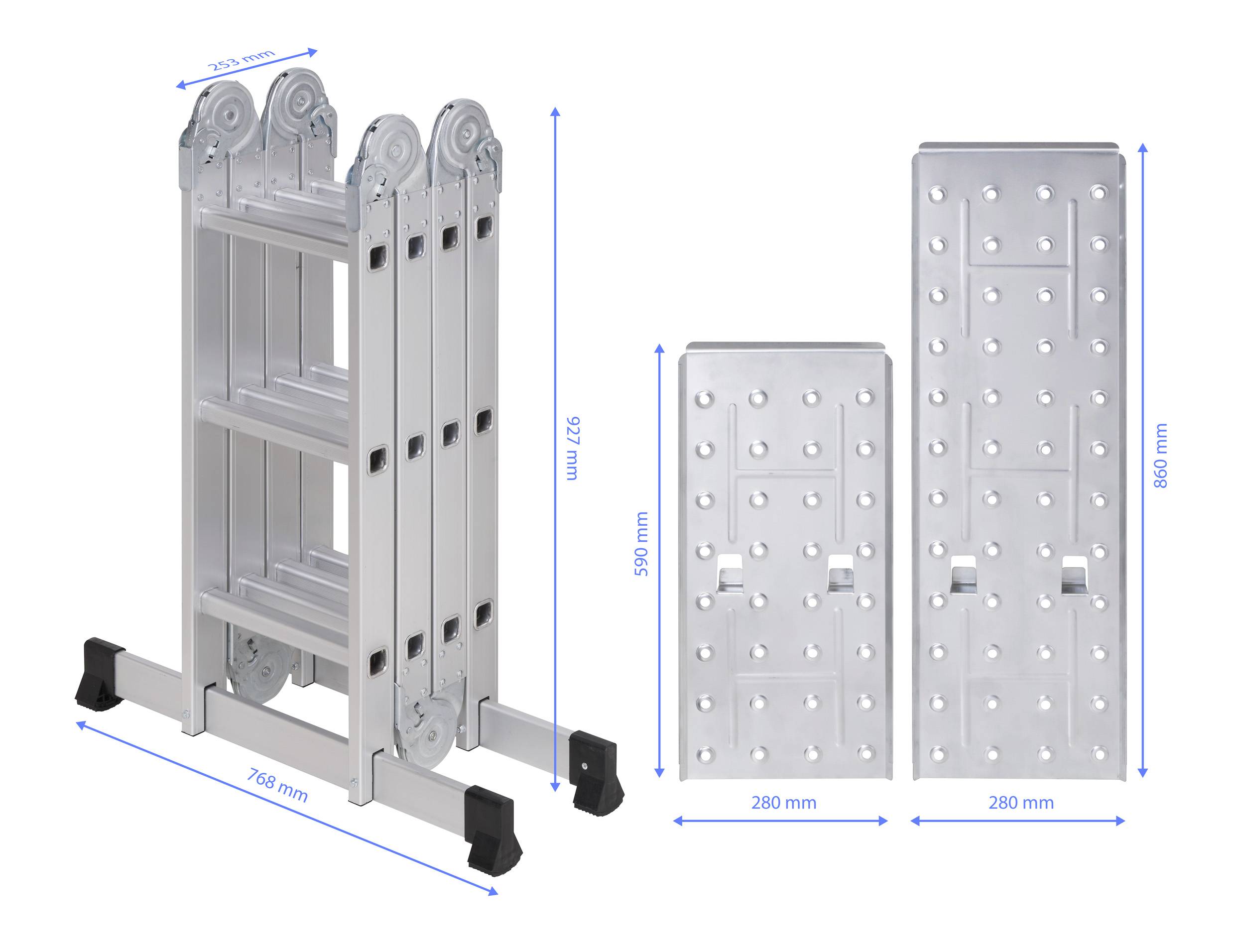 253 mm

927 mm

768 mm

590 mm

860 mm

280 mm

280 mm