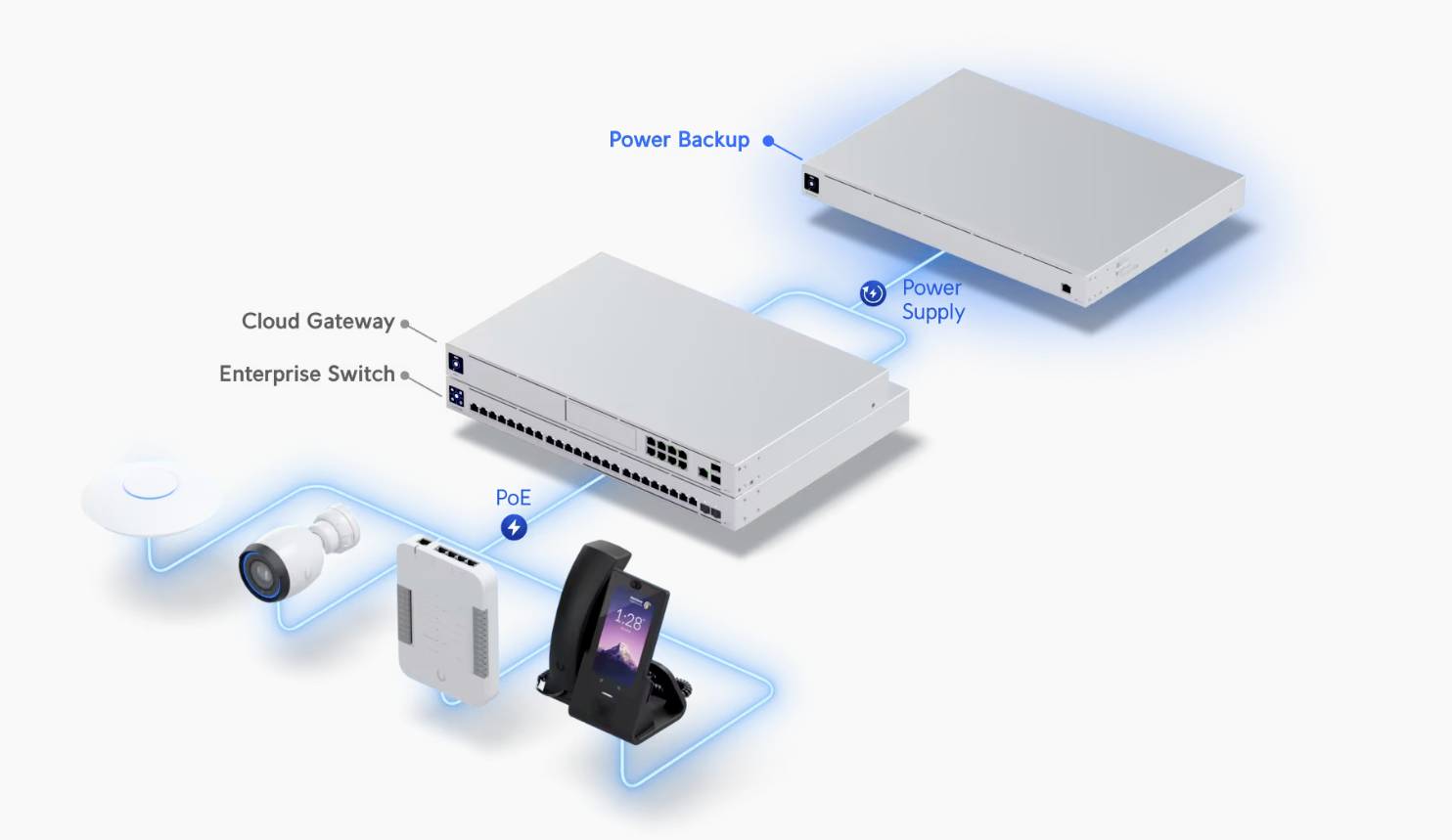 Power Backup

Power Supply

Cloud Gateway

Enterprise Switch

PoE

1:28