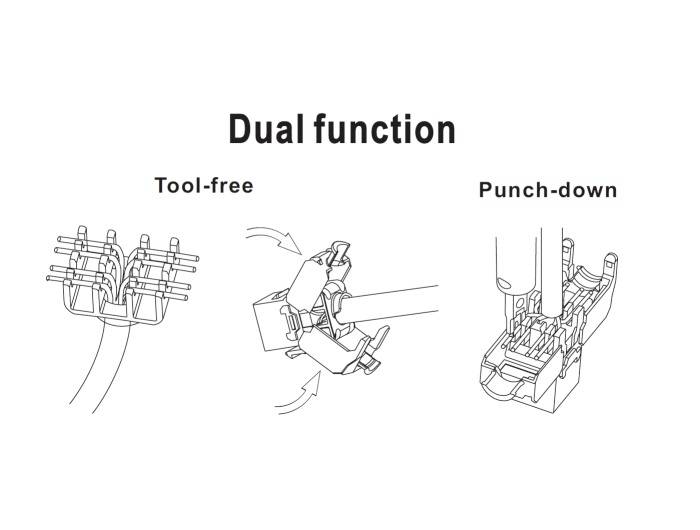 Dual function

Tool-free

Punch-down