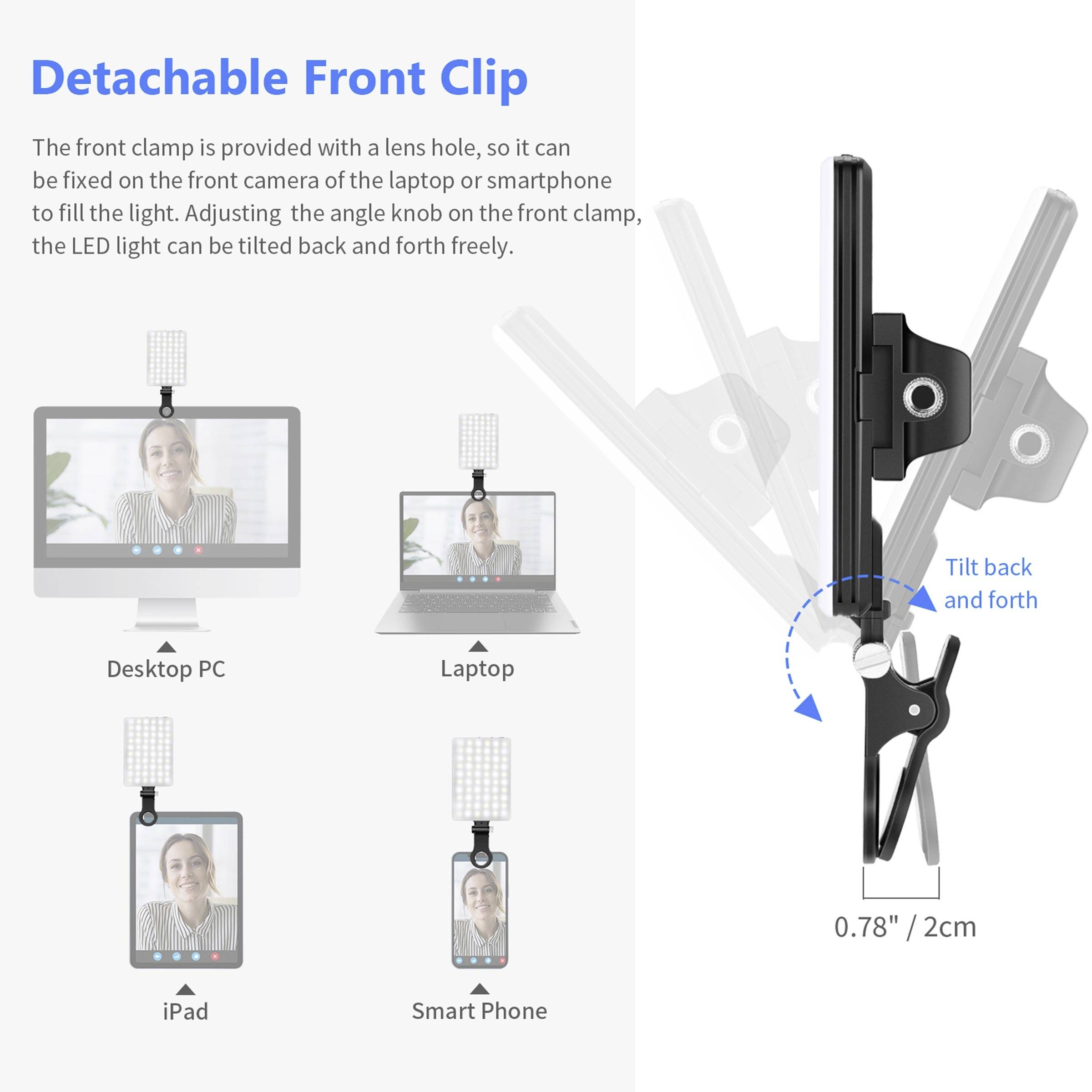 Detachable Front Clip

The front clamp is provided with a lens hole, so it can be fixed on the front camera of the laptop or smartphone to fill the light. Adjusting  the angle knob on the front clamp, the LED light can be tilted back and forth freely.

Desktop PC

Laptop

iPad

Smart Phone

Tilt back and forth

0.78" / 2cm