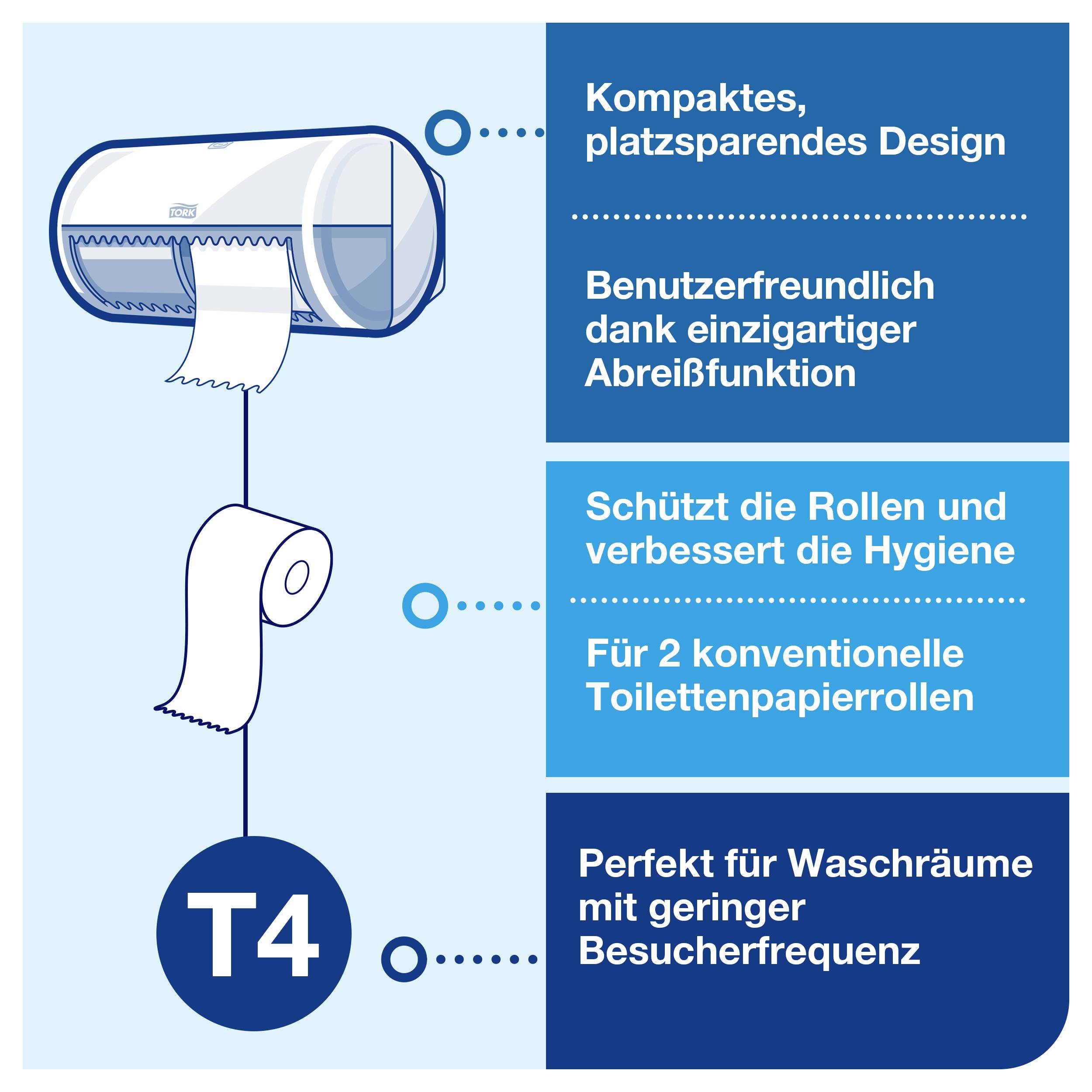 TORK

Kompaktes, platzsparendes Design

Benutzerfreundlich dank einzigartiger Abreißfunktion

Schützt die Rollen und verbessert die Hygiene

Für 2 konventionelle Toilettenpapierrollen

T4

Perfekt für Waschräume mit geringer Besucherfrequenz