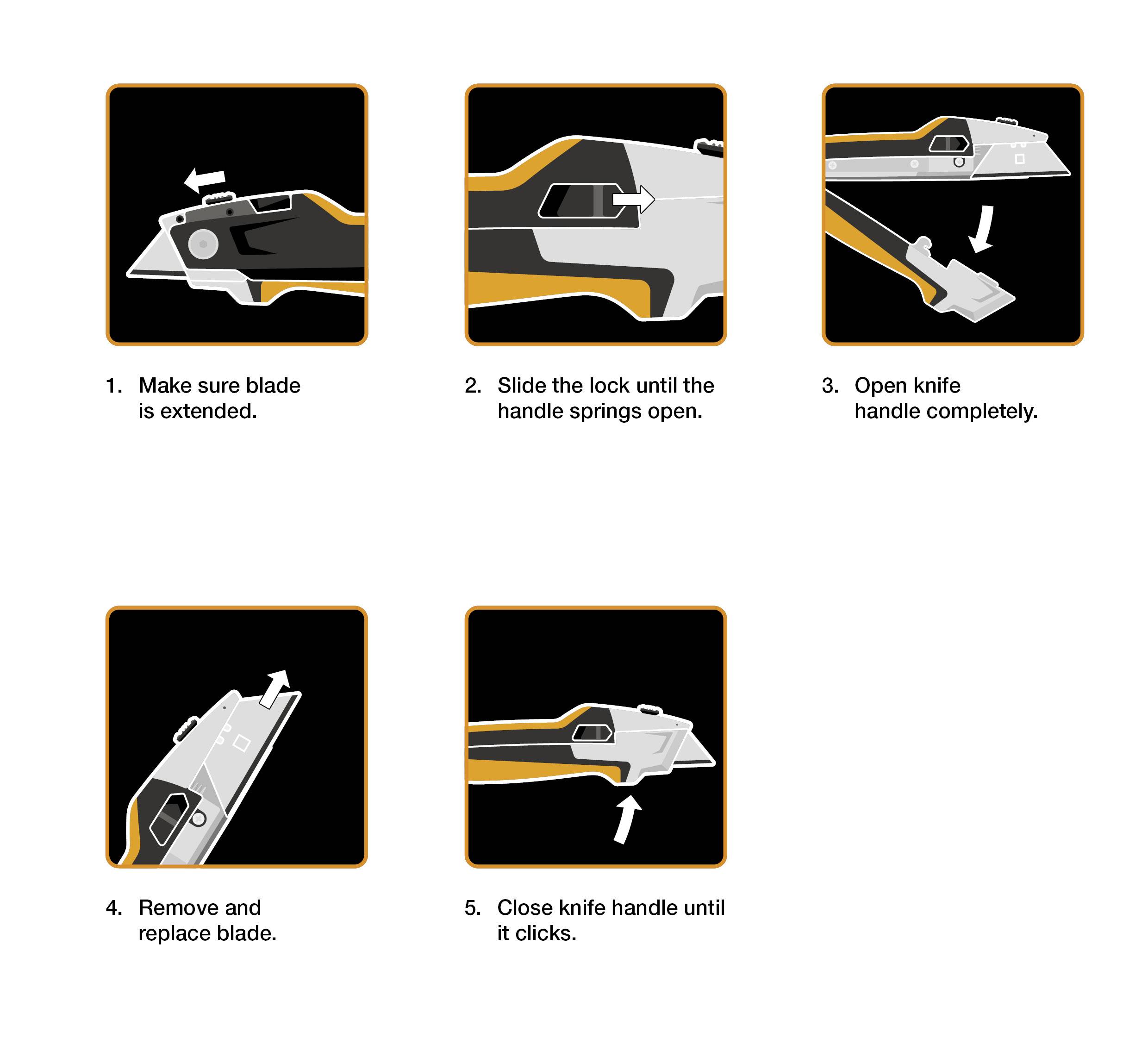 1. Make sure blade is extended.

2. Slide the lock until the handle springs open.

3. Open knife handle completely.

4. Remove and replace blade.

5. Close knife handle until it clicks.