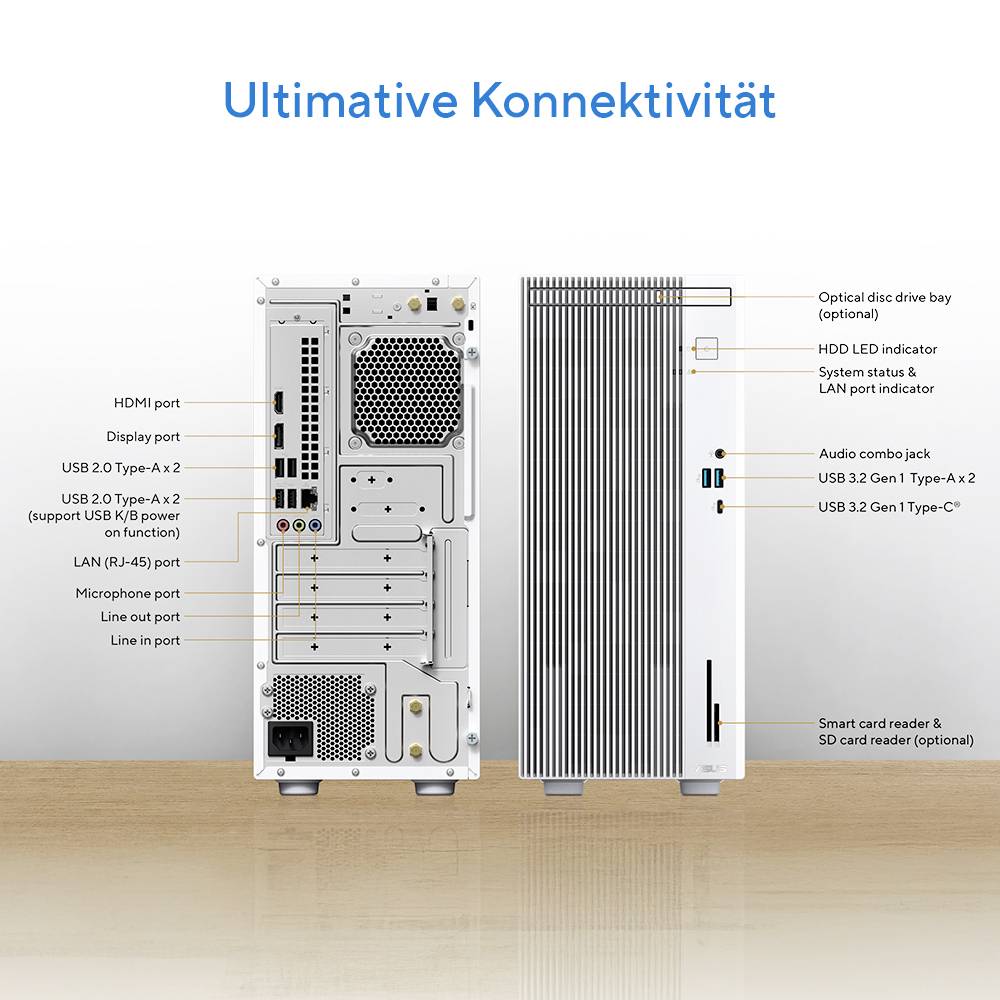 Ultimative Konnektivität

HDMI port

Display port

USB 2.0 Type-A x 2

USB 2.0 Type-A x 2 (support USB K/B power on function)

LAN (RJ-45) port

Microphone port

Line out port

Line in port

Optical disc drive bay (optional)

HDD LED indicator

System status & LAN port indicator

Audio combo jack

USB 3.2 Gen 1 Type-A x 2

USB 3.2 Gen 1 Type-C®

Smart card reader & SD card reader (optional)

ASUS