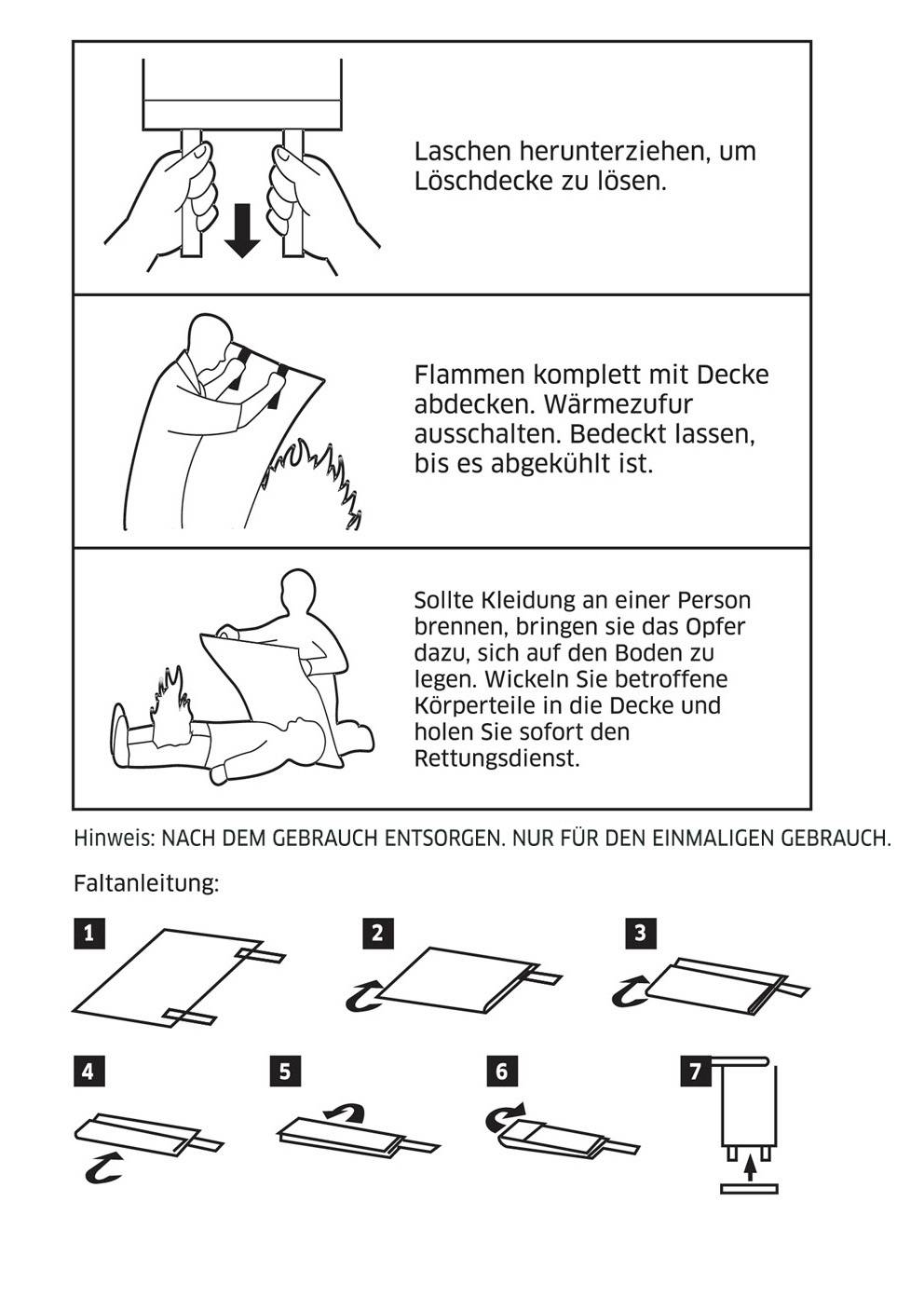 Laschen herunterziehen, um Löschdecke zu lösen.

Flammen komplett mit Decke abdecken. Wärmezufur ausschalten. Bedeckt lassen, bis es abgekühlt ist.

Sollte Kleidung an einer Person brennen, bringen sie das Opfer dazu, sich auf den Boden zu legen. Wickeln Sie betroffene Körperteile in die Decke und holen Sie sofort den Rettungsdienst.

Hinweis: NACH DEM GEBRAUCH ENTSORGEN. NUR FÜR DEN EINMALIGEN GEBRAUCH.

Faltanleitung:

1

2

3

4

5

6

7