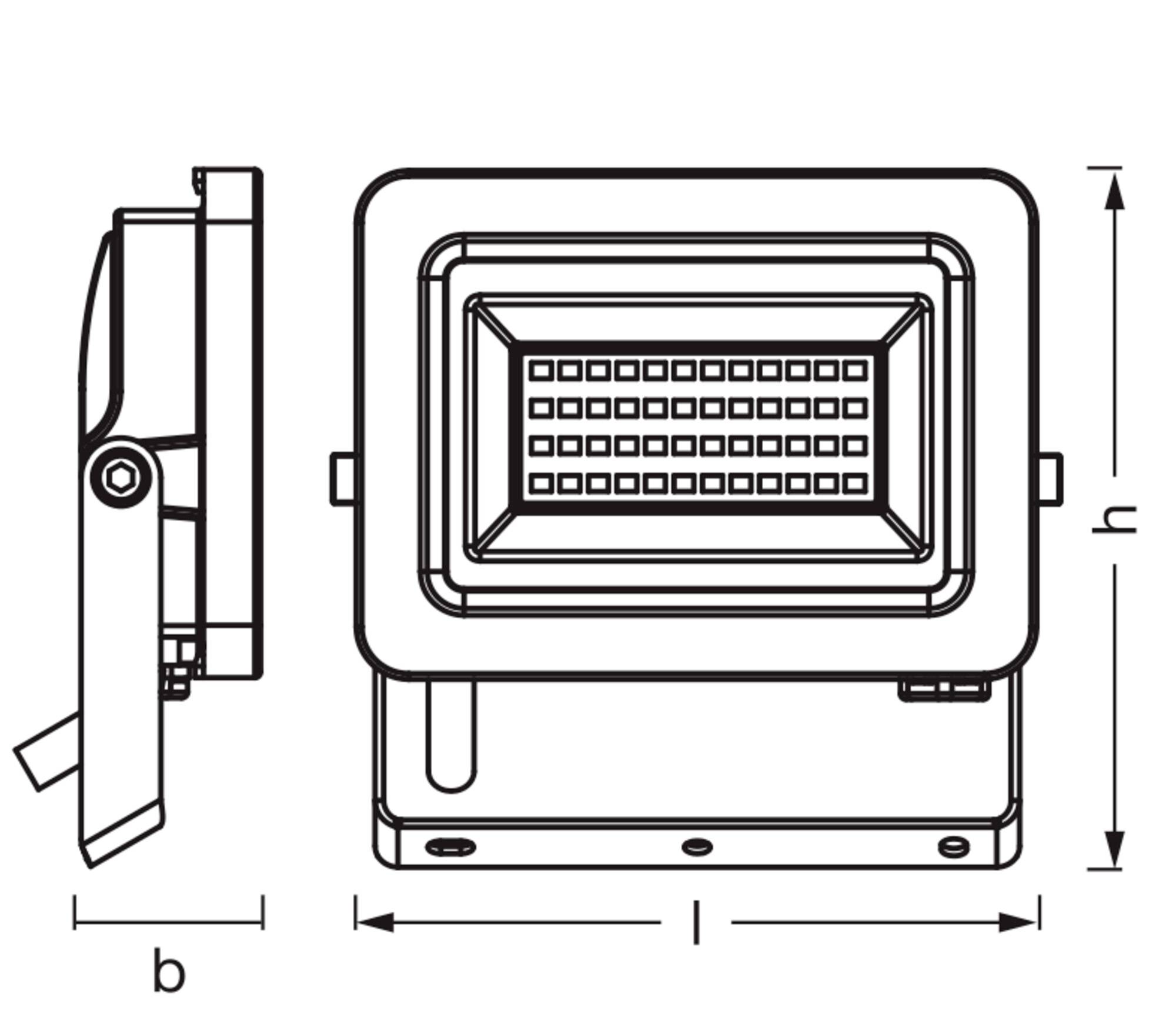 h

b

l