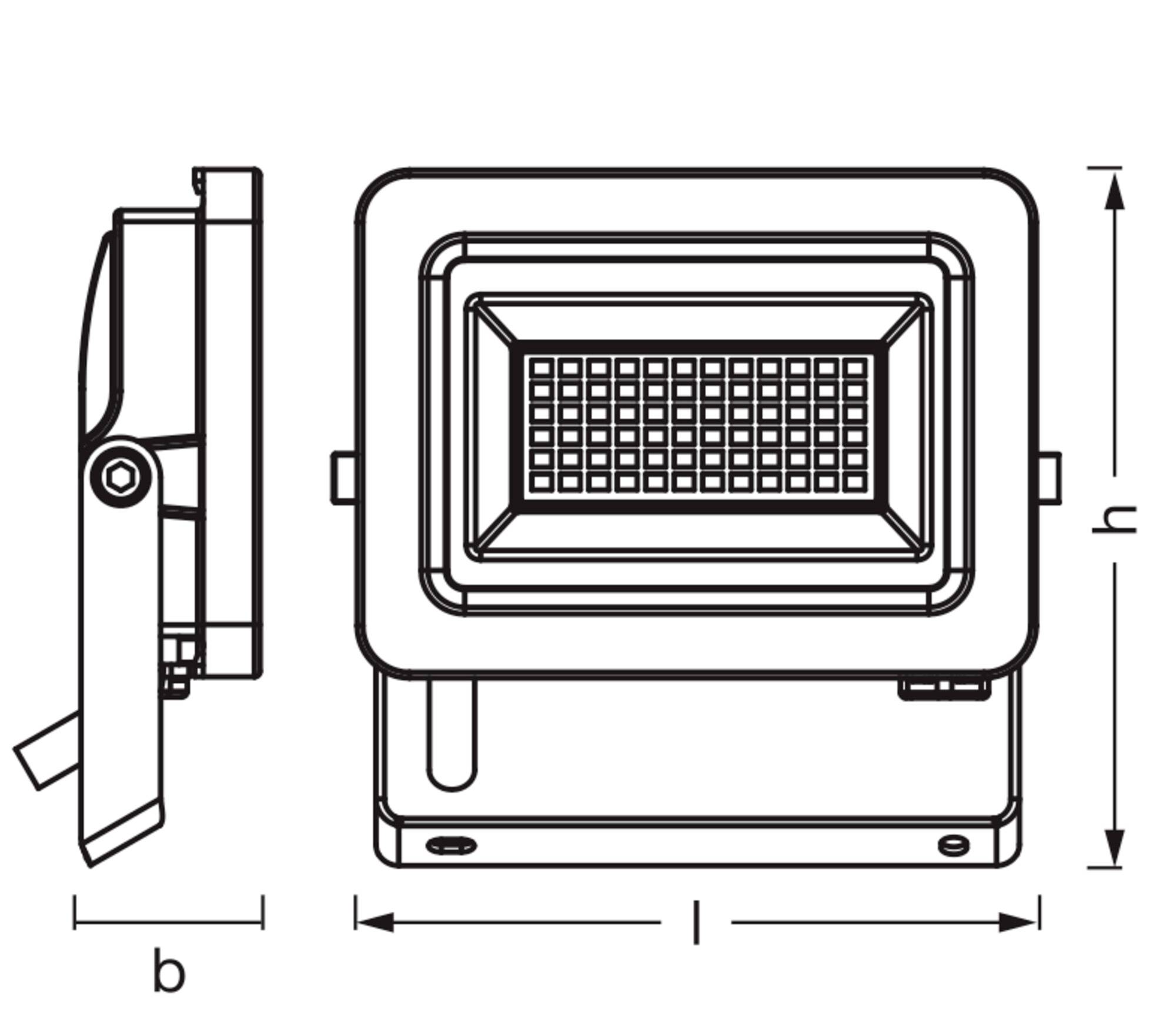 h

b

l