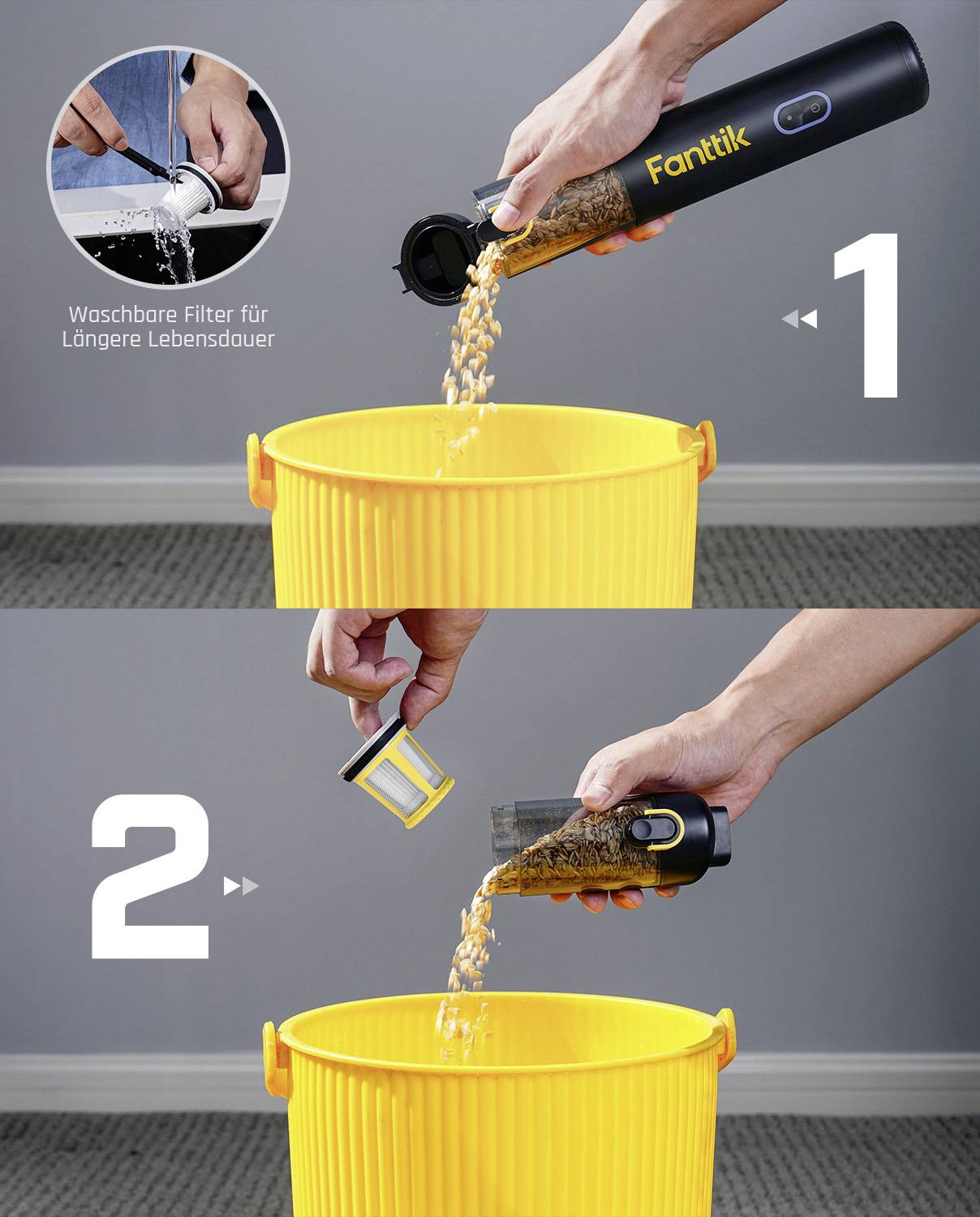 Waschbare Filter für Längere Lebensdauer

Fanttik

1

2