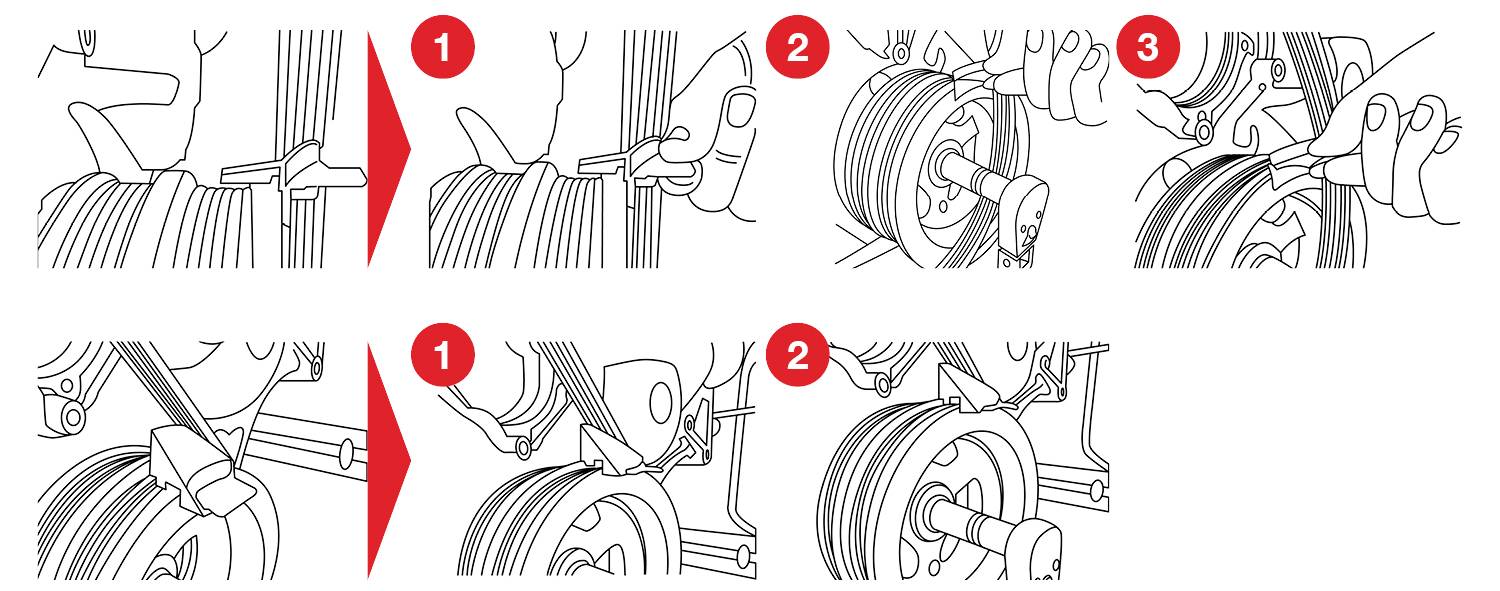 1
2
3
1
2