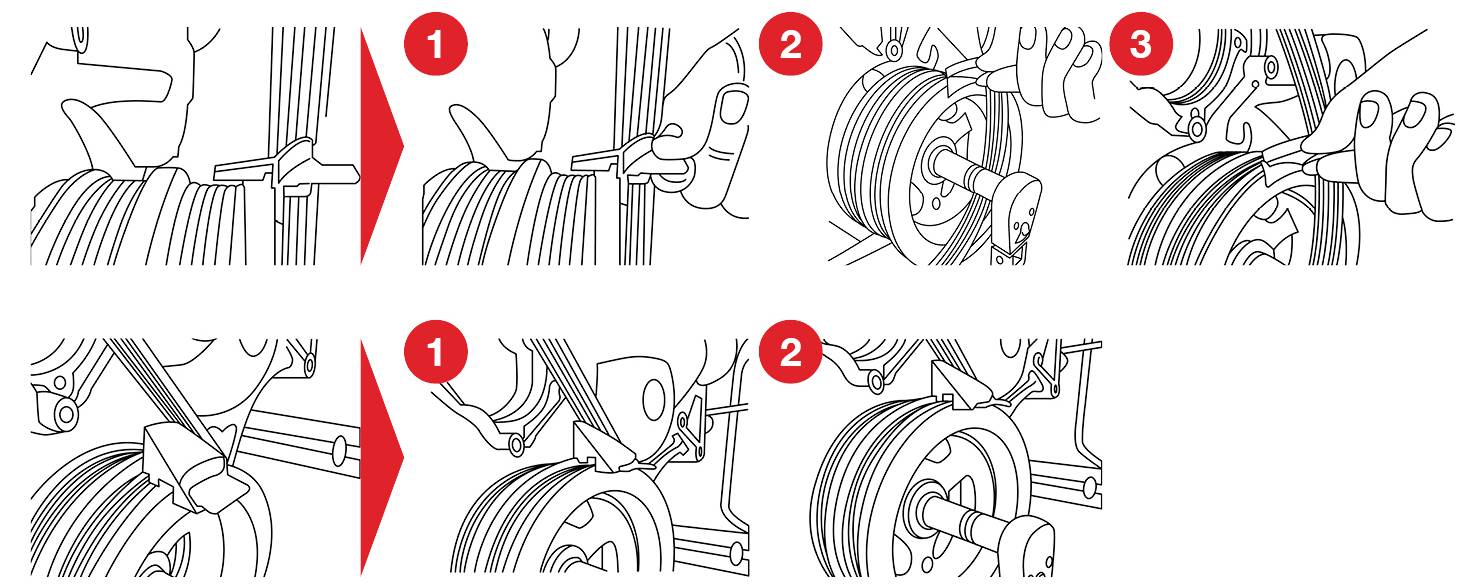 1
2
3
1
2