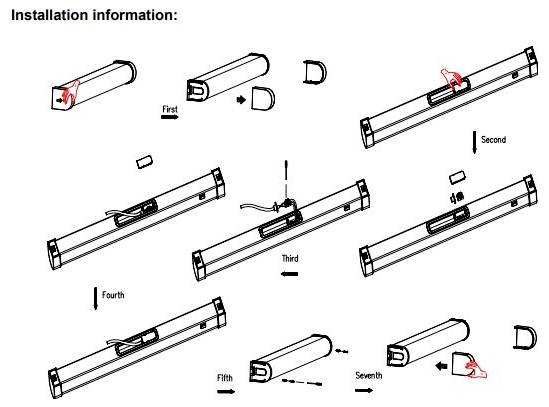 Installation information:

First

Second

Third

Fourth

Fifth

Seventh