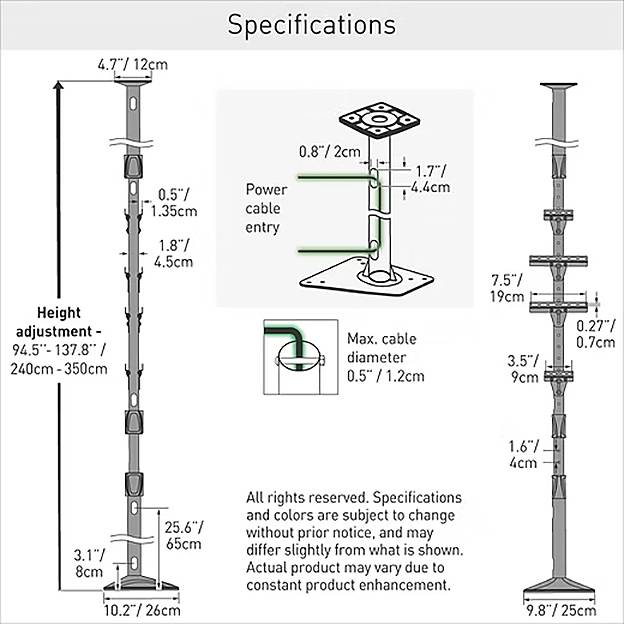 Specifications

4.7"/ 12cm

0.5"/ 1.35cm

1.8"/ 4.5cm

Height adjustment - 94.5"- 137.8" / 240cm - 350cm

25.6"/ 65cm

3.1"/ 8cm

10.2"/ 26cm

0.8"/ 2cm

1.7"/ 4.4cm

Power cable entry

Max. cable diameter 0.5" / 1.2cm

All rights reserved. Specifications and colors are subject to change without prior notice, and may differ slightly from what is shown. Actual product may vary due to constant product enhancement.

7.5"/ 19cm

0.27"/ 0.7cm

3.5"/ 9cm

1.6"/ 4cm

9.8"/ 25cm