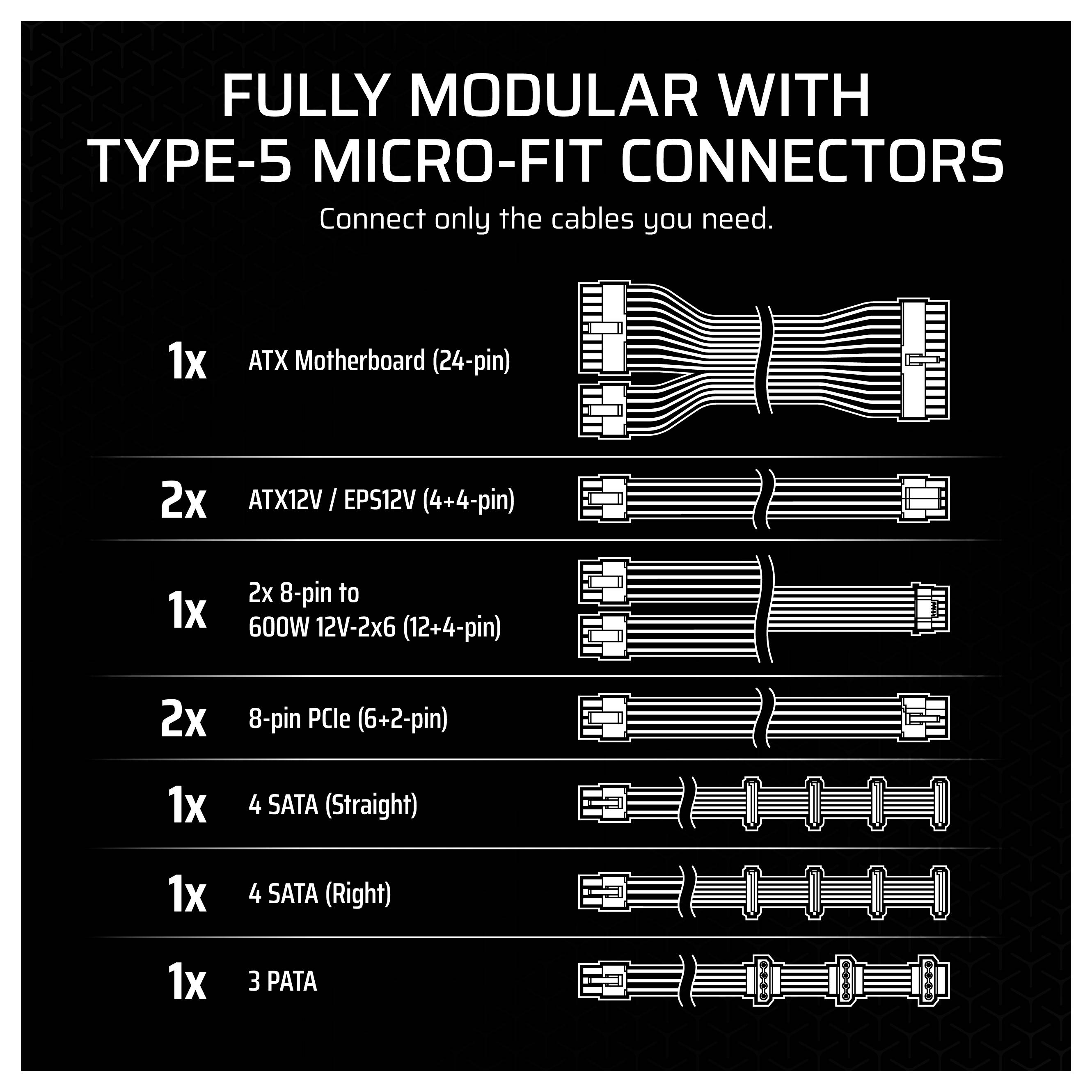 FULLY MODULAR WITH TYPE-5 MICRO-FIT CONNECTORS

Connect only the cables you need.

1x ATX Motherboard (24-pin)

2x ATX12V / EPS12V (4+4-pin)

1x 2x 8-pin to 600W 12V-2x6 (12+4-pin)

2x 8-pin PCIe (6+2-pin)

1x 4 SATA (Straight)

1x 4 SATA (Right)

1x 3 PATA