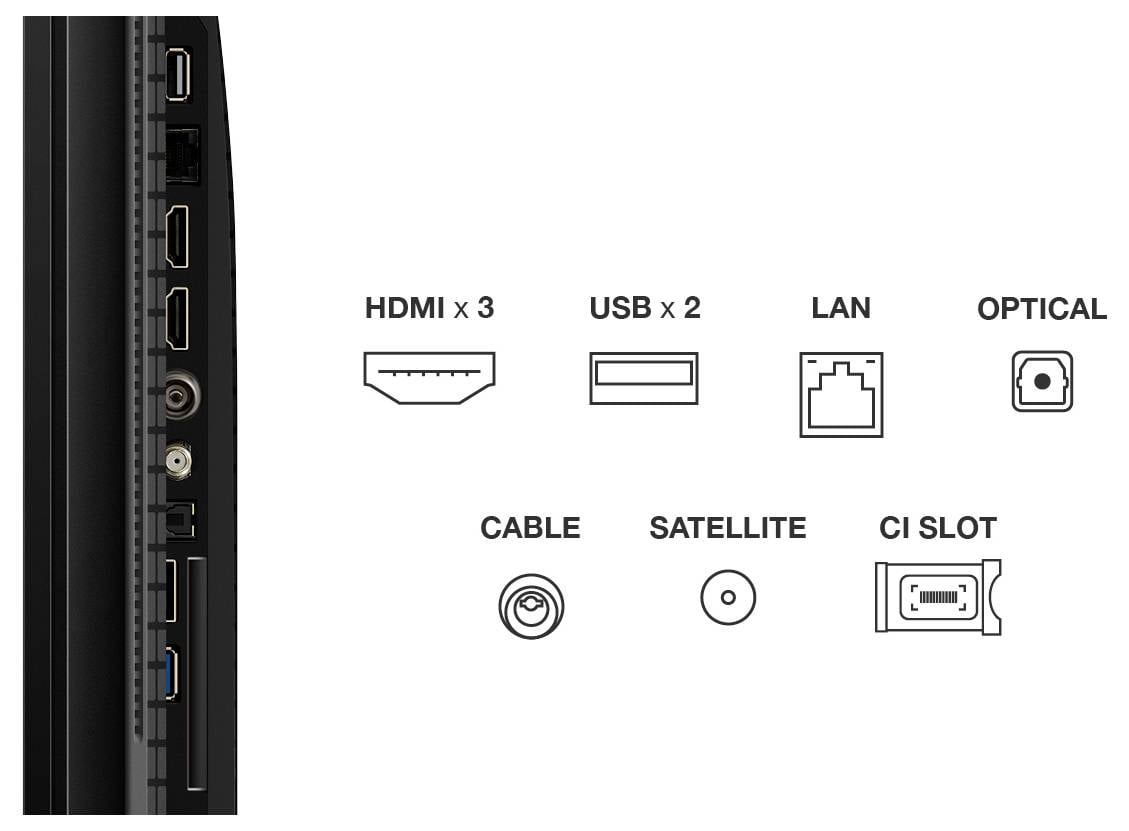 HDMI x 3
USB x 2
LAN
OPTICAL

CABLE
SATELLITE
CI SLOT