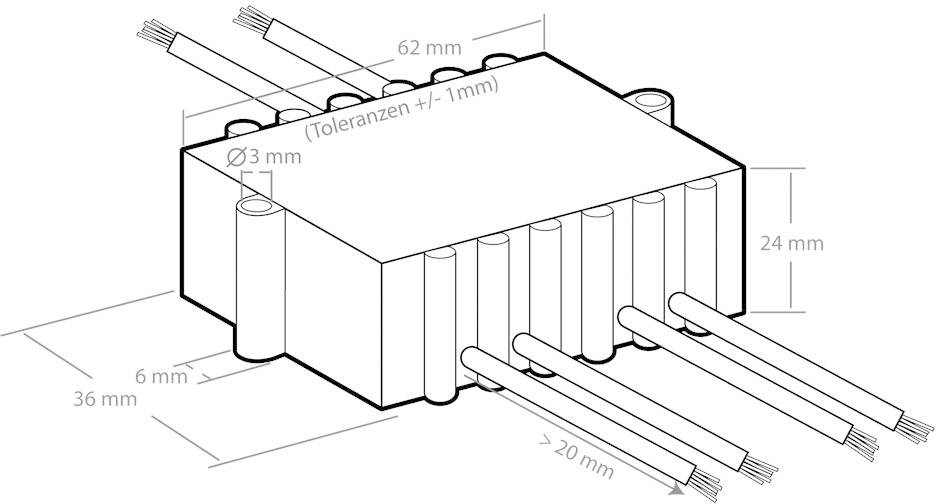 62 mm
(Toleranzen +/- 1mm)
Ø3 mm
24 mm
6 mm
36 mm
> 20 mm