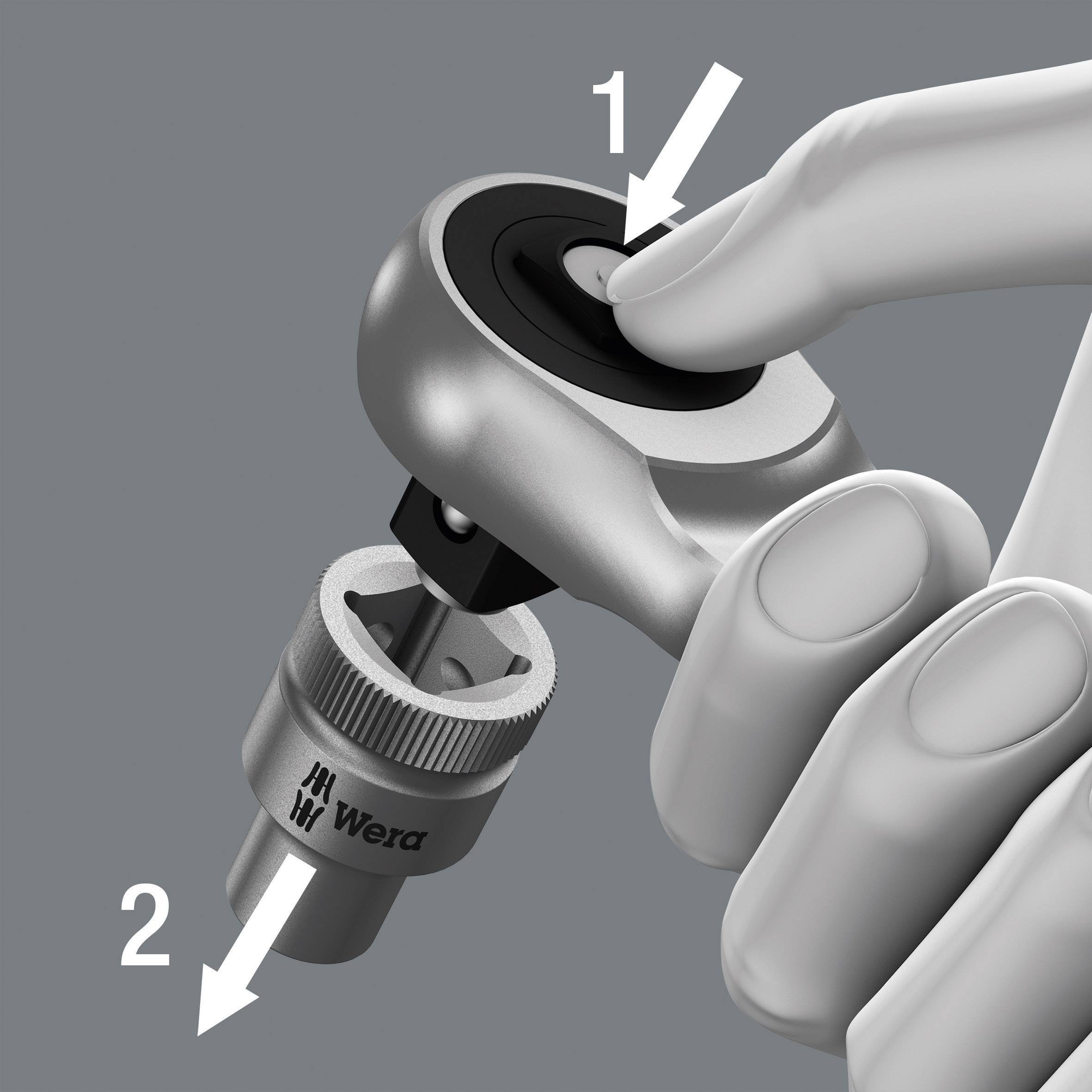 1

Wera

2