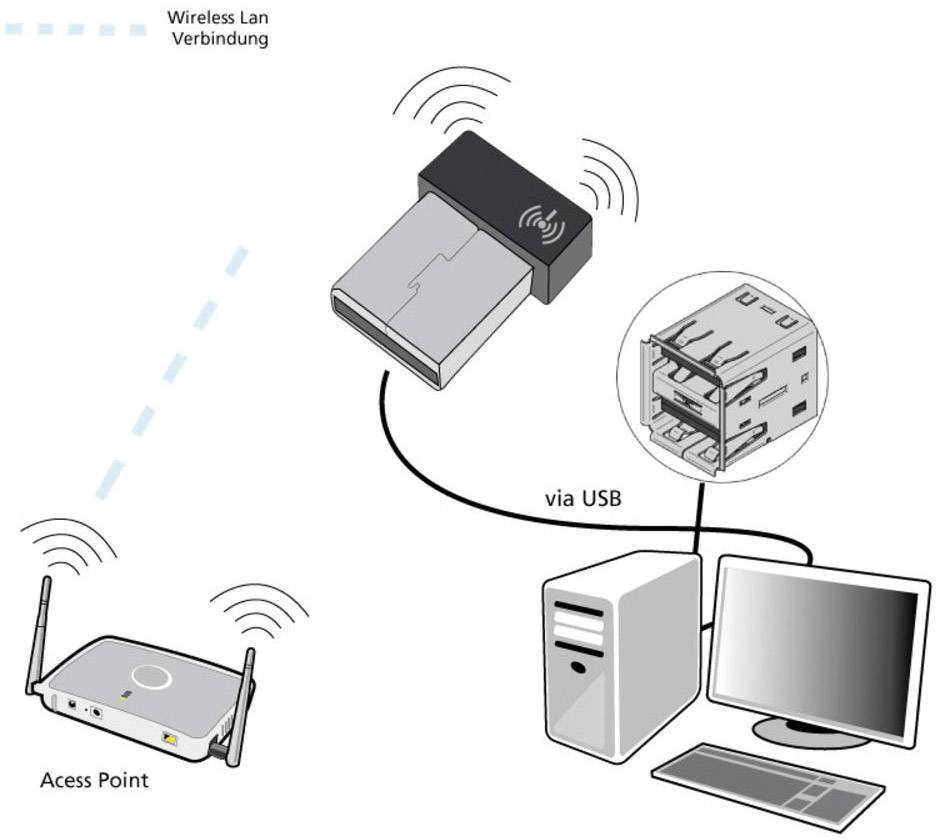 Wireless Lan Verbindung

via USB

Acess Point